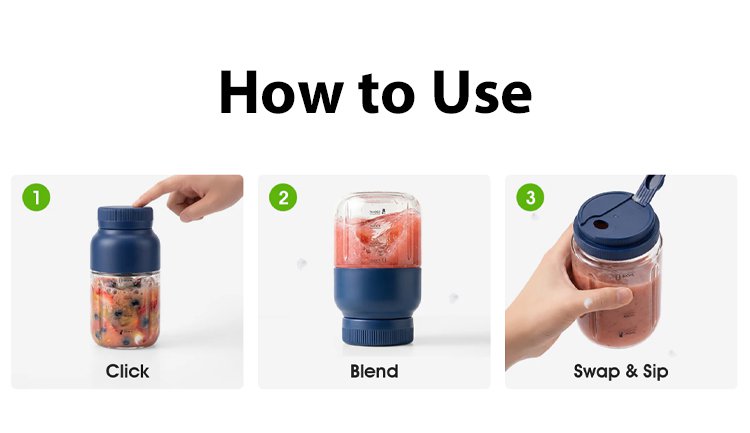 How to Use

1

Click

2

Blend

3

Swap & Sip