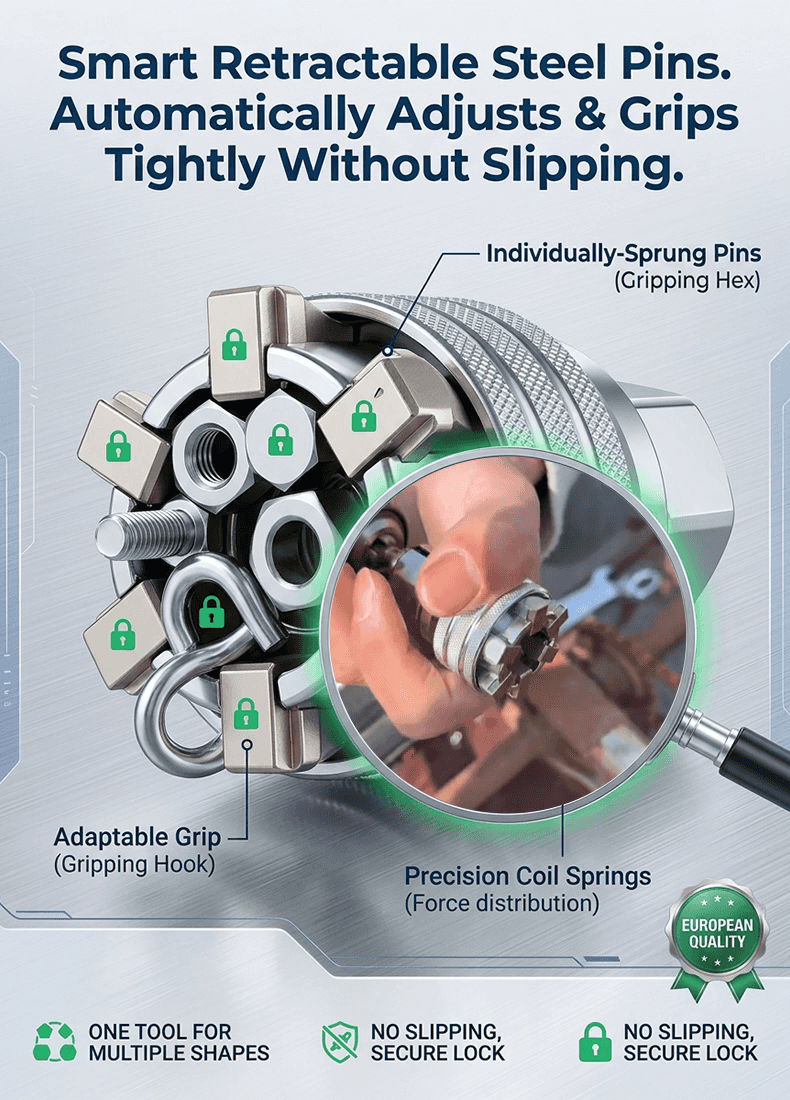 Smart Retractable Steel Pins. Automatically Adjusts & Grips Tightly Without Slipping.

Individually-Sprung Pins
(Gripping Hex)

Adaptable Grip
(Gripping Hook)

Precision Coil Springs
(Force distribution)

EUROPEAN QUALITY

ONE TOOL FOR MULTIPLE SHAPES

NO SLIPPING, SECURE LOCK

NO SLIPPING, SECURE LOCK