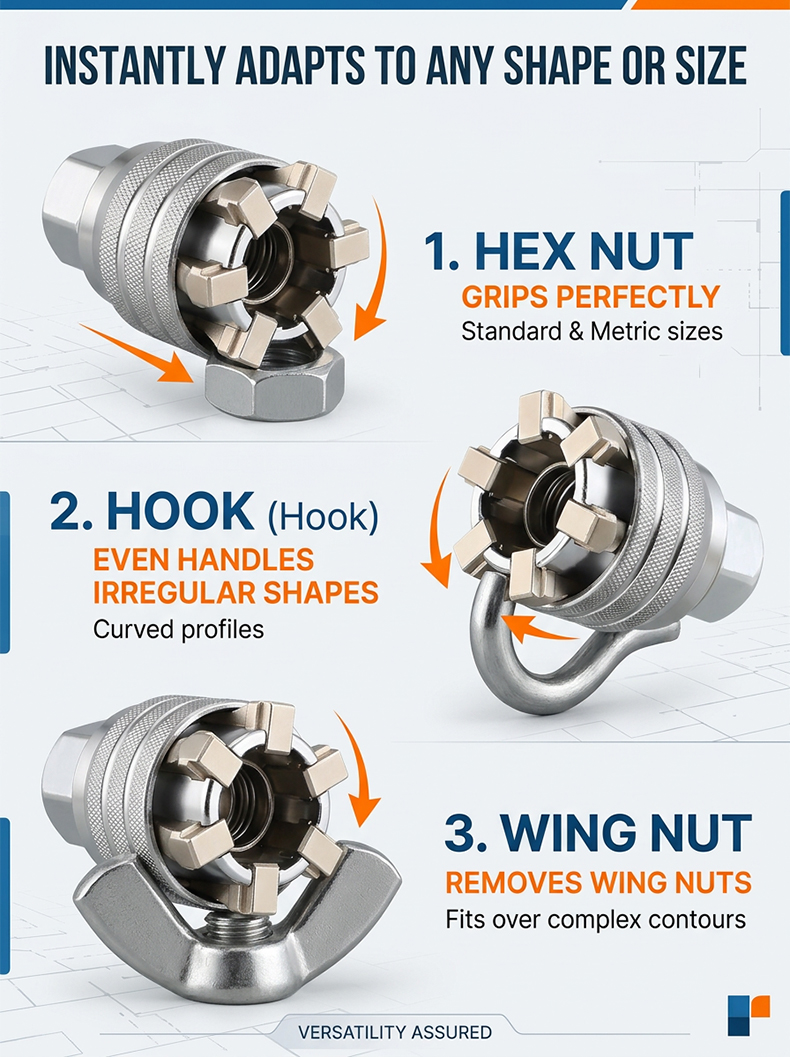 INSTANTLY ADAPTS TO ANY SHAPE OR SIZE

1. HEX NUT
GRIPS PERFECTLY
Standard & Metric sizes

2. HOOK (Hook)
EVEN HANDLES IRREGULAR SHAPES
Curved profiles

3. WING NUT
REMOVES WING NUTS
Fits over complex contours

VERSATILITY ASSURED