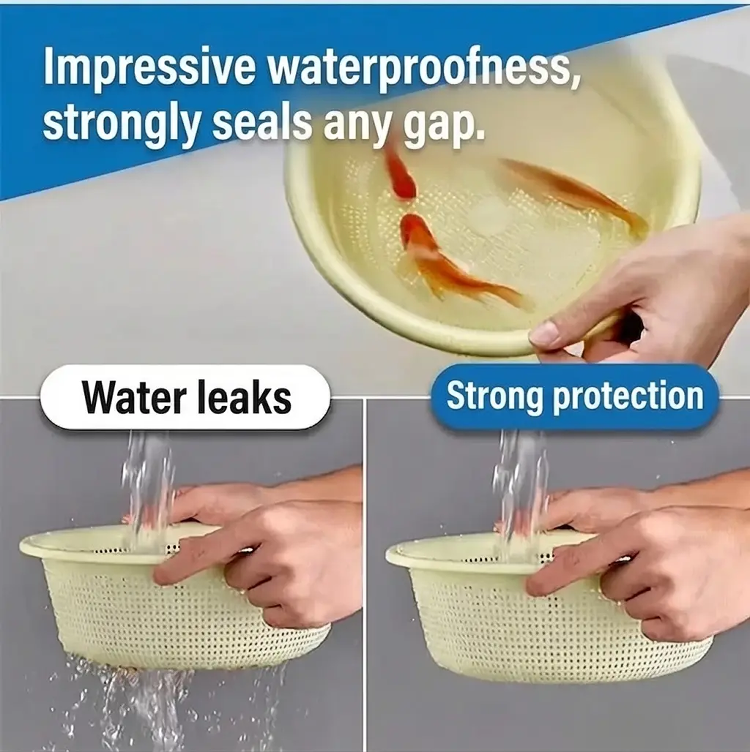 Impressive waterproofness, strongly seals any gap.

Water leaks

Strong protection