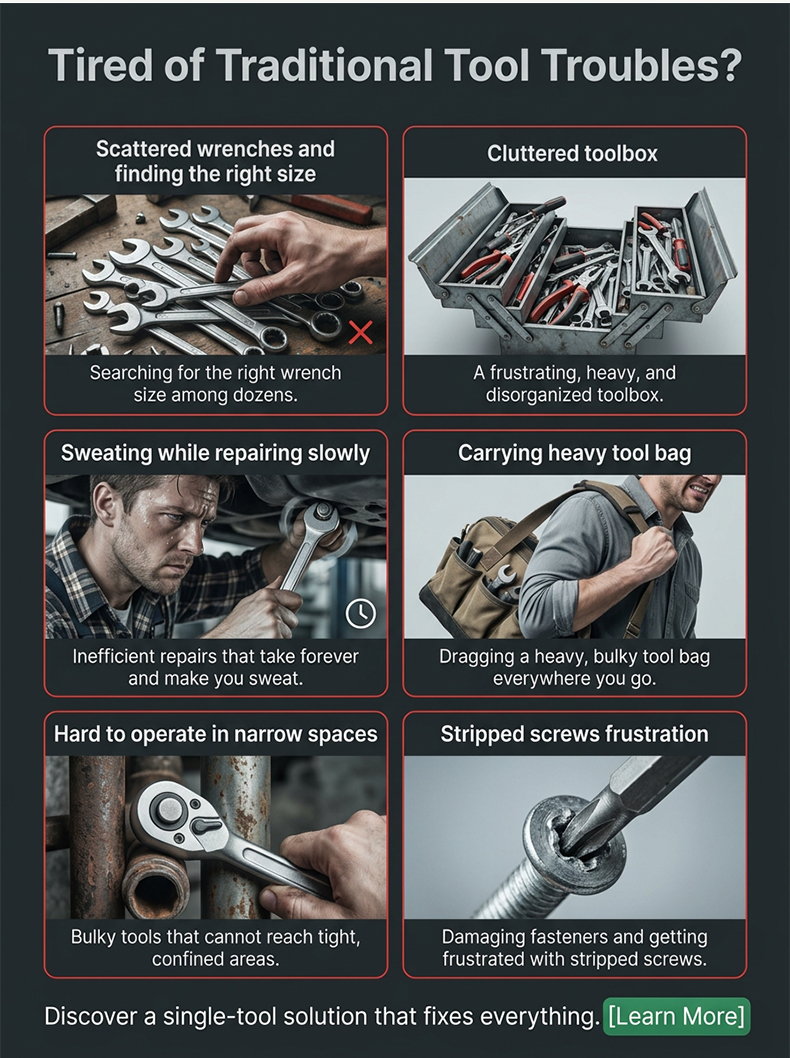 Tired of Traditional Tool Troubles?

Scattered wrenches and finding the right size

Searching for the right wrench size among dozens.

Cluttered toolbox

A frustrating, heavy, and disorganized toolbox.

Sweating while repairing slowly

Inefficient repairs that take forever and make you sweat.

Carrying heavy tool bag

Dragging a heavy, bulky tool bag everywhere you go.

Hard to operate in narrow spaces

Bulky tools that cannot reach tight, confined areas.

Stripped screws frustration

Damaging fasteners and getting frustrated with stripped screws.

Discover a single-tool solution that fixes everything. [Learn More]