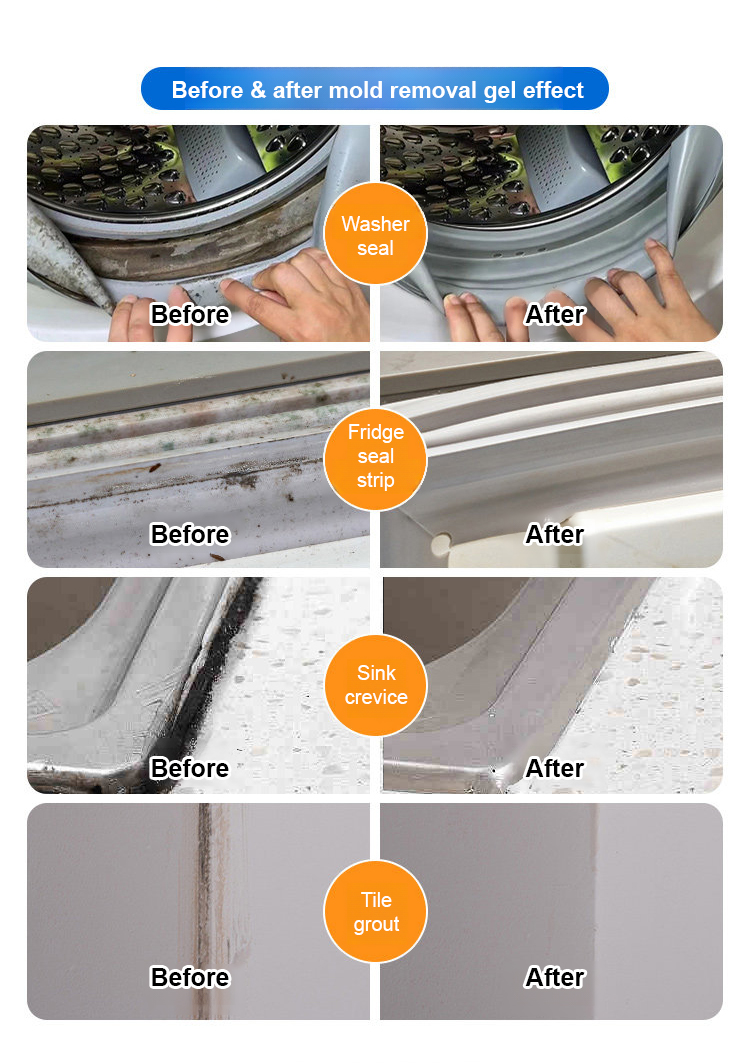 Before & after mold removal gel effect

Washer seal

Before

After

Fridge seal strip

Before

After

Sink crevice

Before

After

Tile grout

Before

After