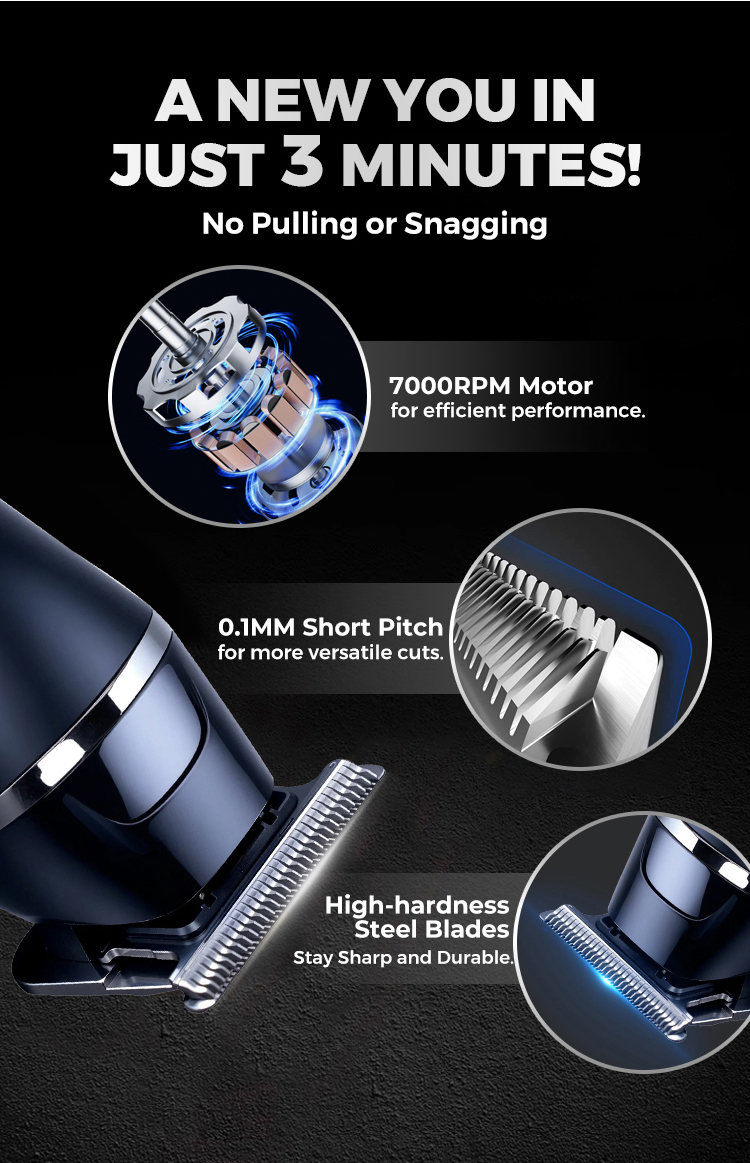 A NEW YOU IN JUST 3 MINUTES!

No Pulling or Snagging

7000RPM Motor
for efficient performance.

0.1MM Short Pitch
for more versatile cuts.

High-hardness Steel Blades
Stay Sharp and Durable.