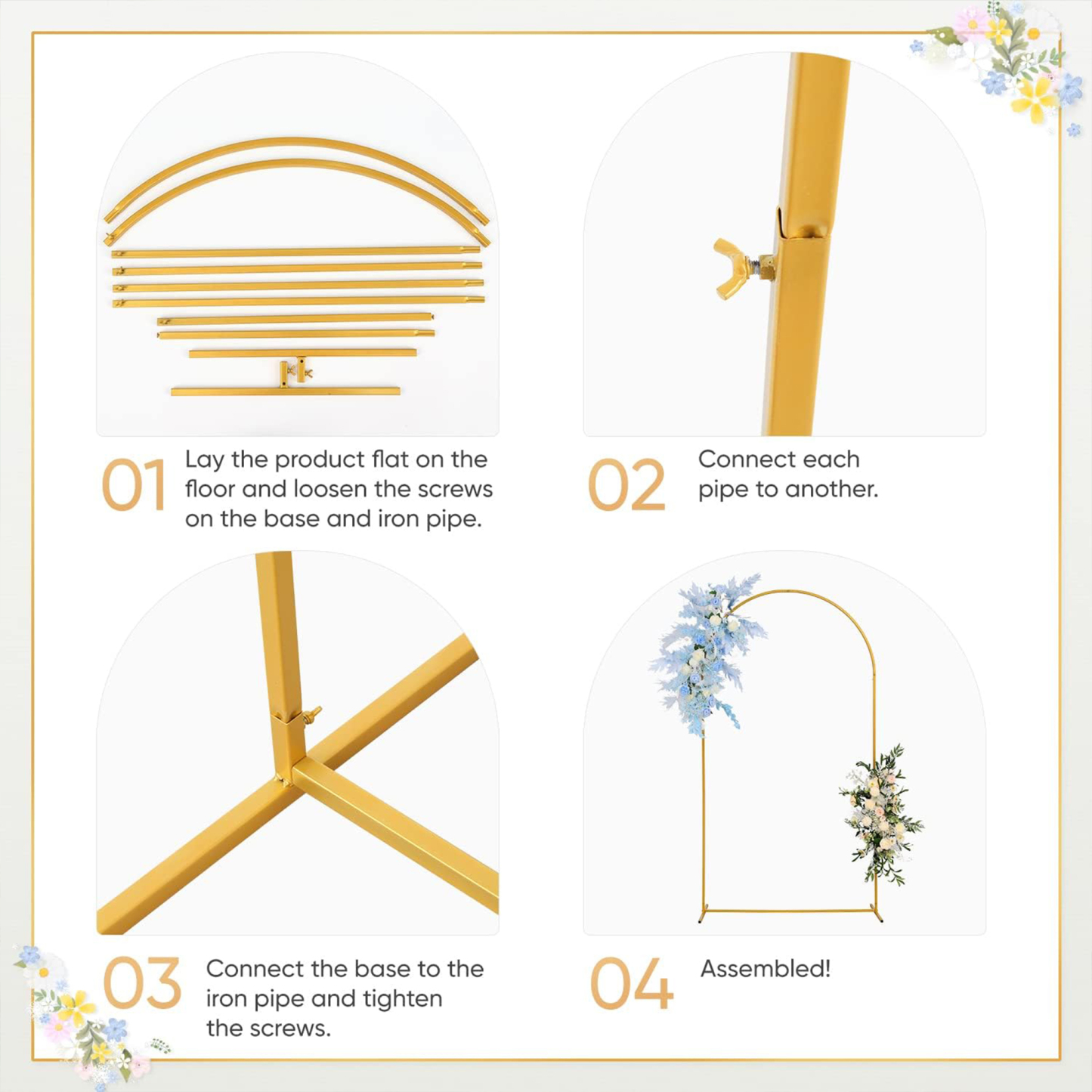 01 Lay the product flat on the floor and loosen the screws on the base and iron pipe.

02 Connect each pipe to another.

03 Connect the base to the iron pipe and tighten the screws.

04 Assembled!