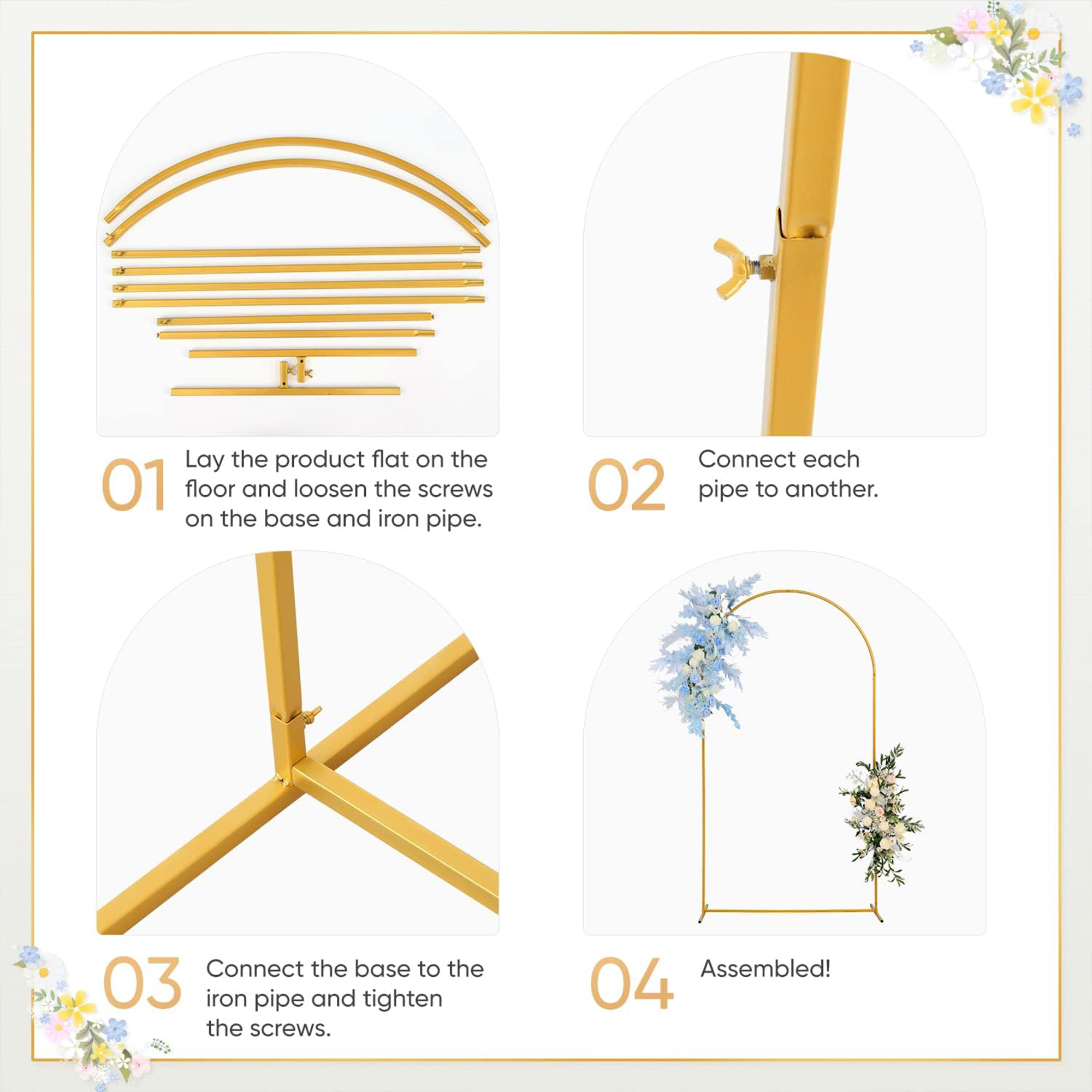 01 Lay the product flat on the floor and loosen the screws on the base and iron pipe.

02 Connect each pipe to another.

03 Connect the base to the iron pipe and tighten the screws.

04 Assembled!