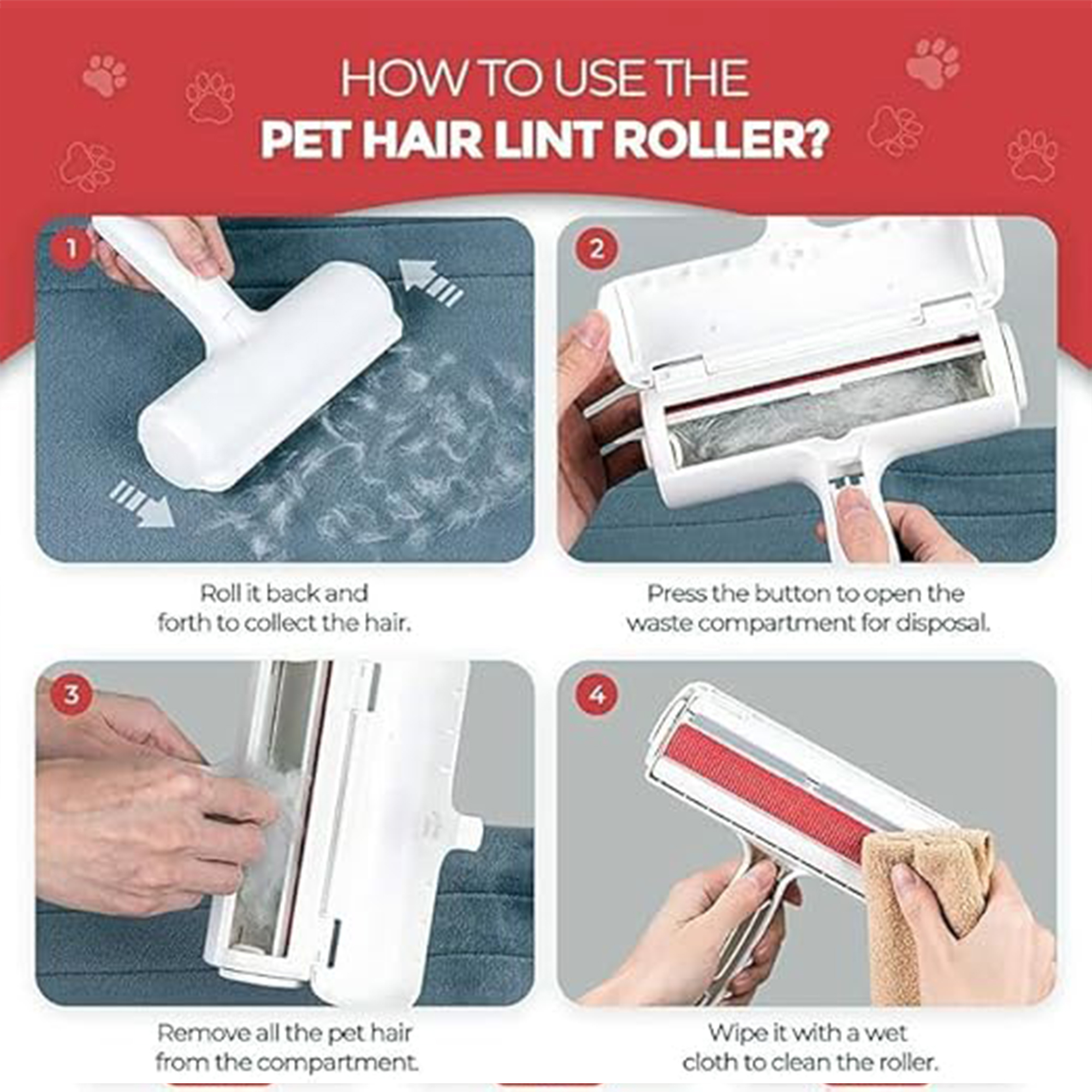 HOW TO USE THE
PET HAIR LINT ROLLER?

1

Roll it back and forth to collect the hair.

2

Press the button to open the waste compartment for disposal.

3

Remove all the pet hair from the compartment.

4

Wipe it with a wet cloth to clean the roller.