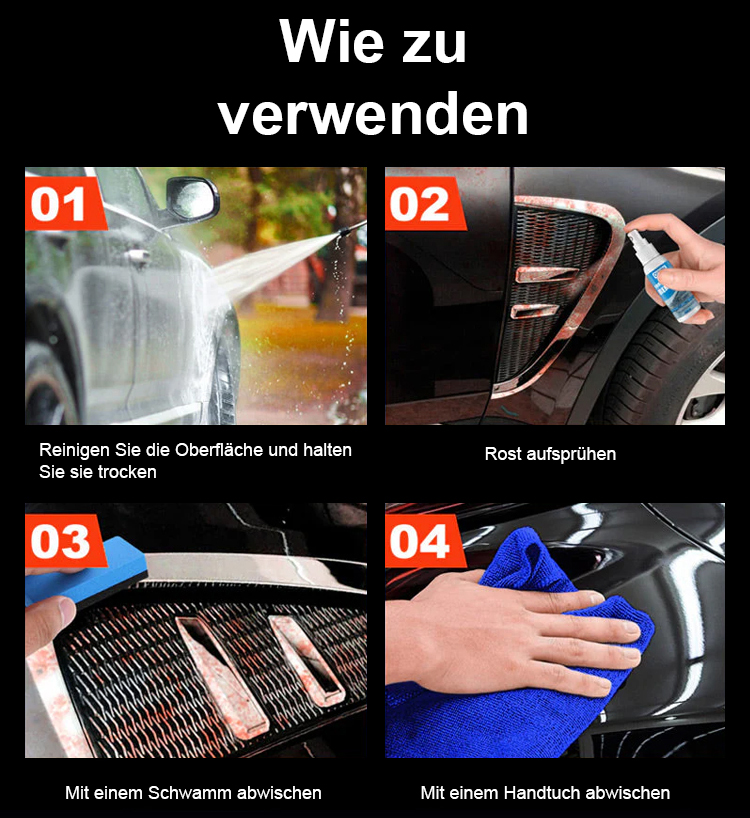 Wie zu verwenden

01

Reinigen Sie die Oberfläche und halten Sie sie trocken

02

Rost aufsprühen

03

Mit einem Schwamm abwischen

04

Mit einem Handtuch abwischen