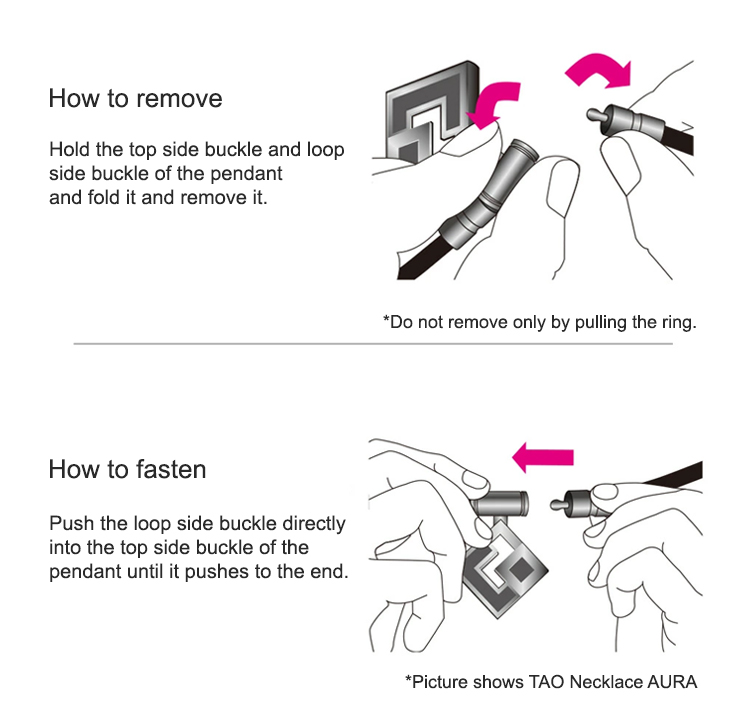 How to remove

Hold the top side buckle and loop side buckle of the pendant and fold it and remove it.

*Do not remove only by pulling the ring.

How to fasten

Push the loop side buckle directly into the top side buckle of the pendant until it pushes to the end.

*Picture shows TAO Necklace AURA