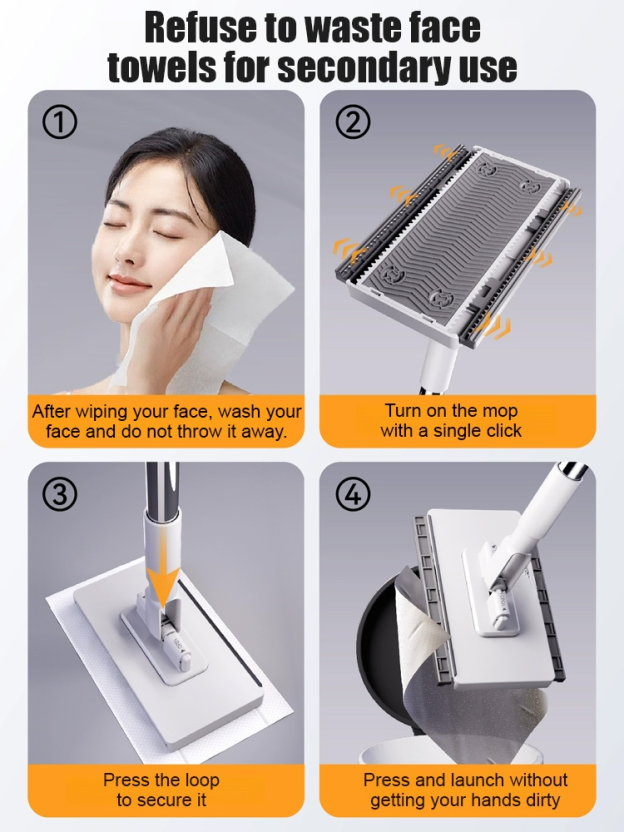 Refuse to waste face towels for secondary use

①

After wiping your face, wash your face and do not throw it away.

②

Turn on the mop with a single click

③

Press the loop to secure it

④

Press and launch without getting your hands dirty