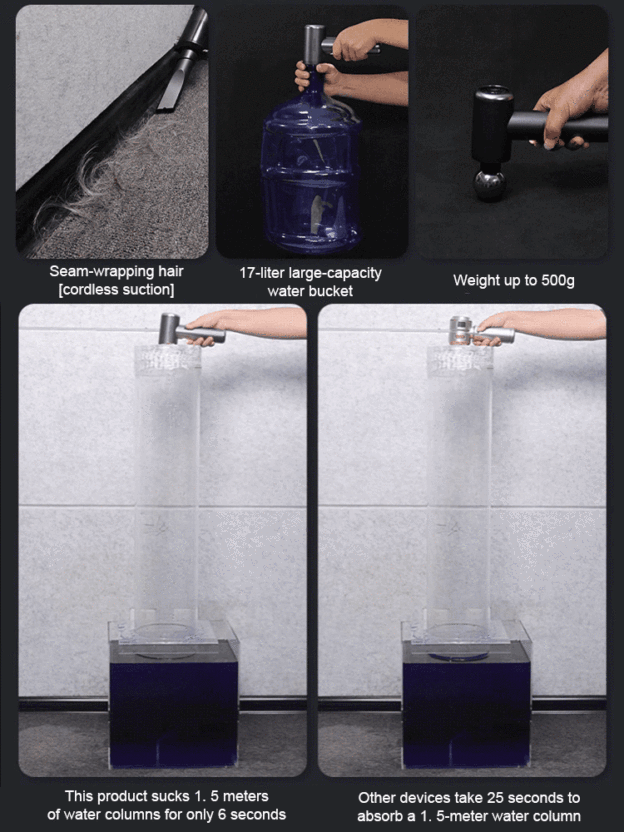 Seam-wrapping hair
[cordless suction]

17-liter large-capacity water bucket

Weight up to 500g

This product sucks 1. 5 meters of water columns for only 6 seconds

Other devices take 25 seconds to absorb a 1. 5-meter water column