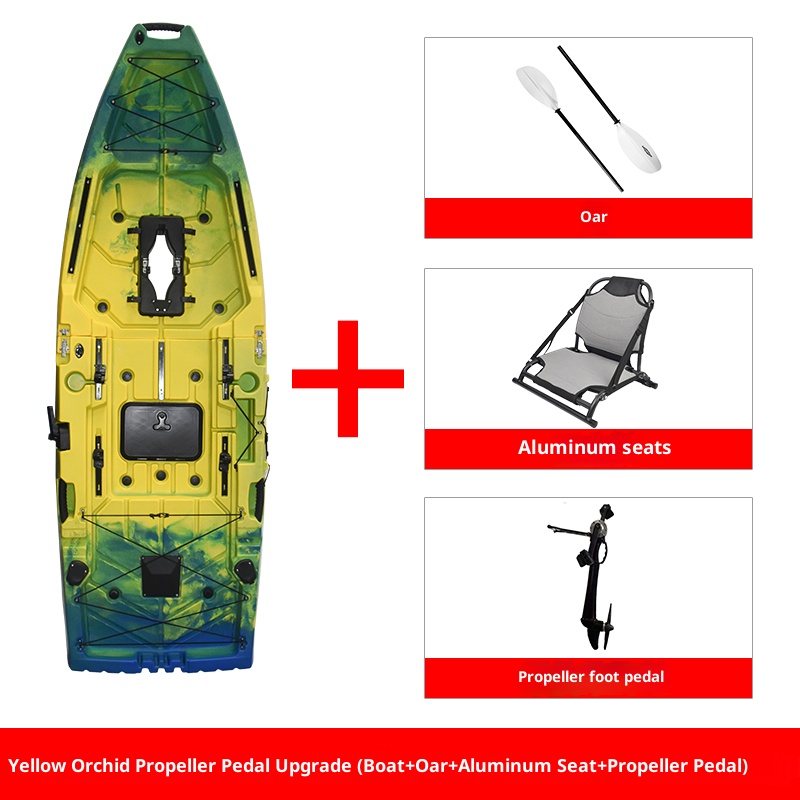 Oar

Aluminum seats

Propeller foot pedal

Yellow Orchid Propeller Pedal Upgrade (Boat+Oar+Aluminum Seat+Propeller Pedal)