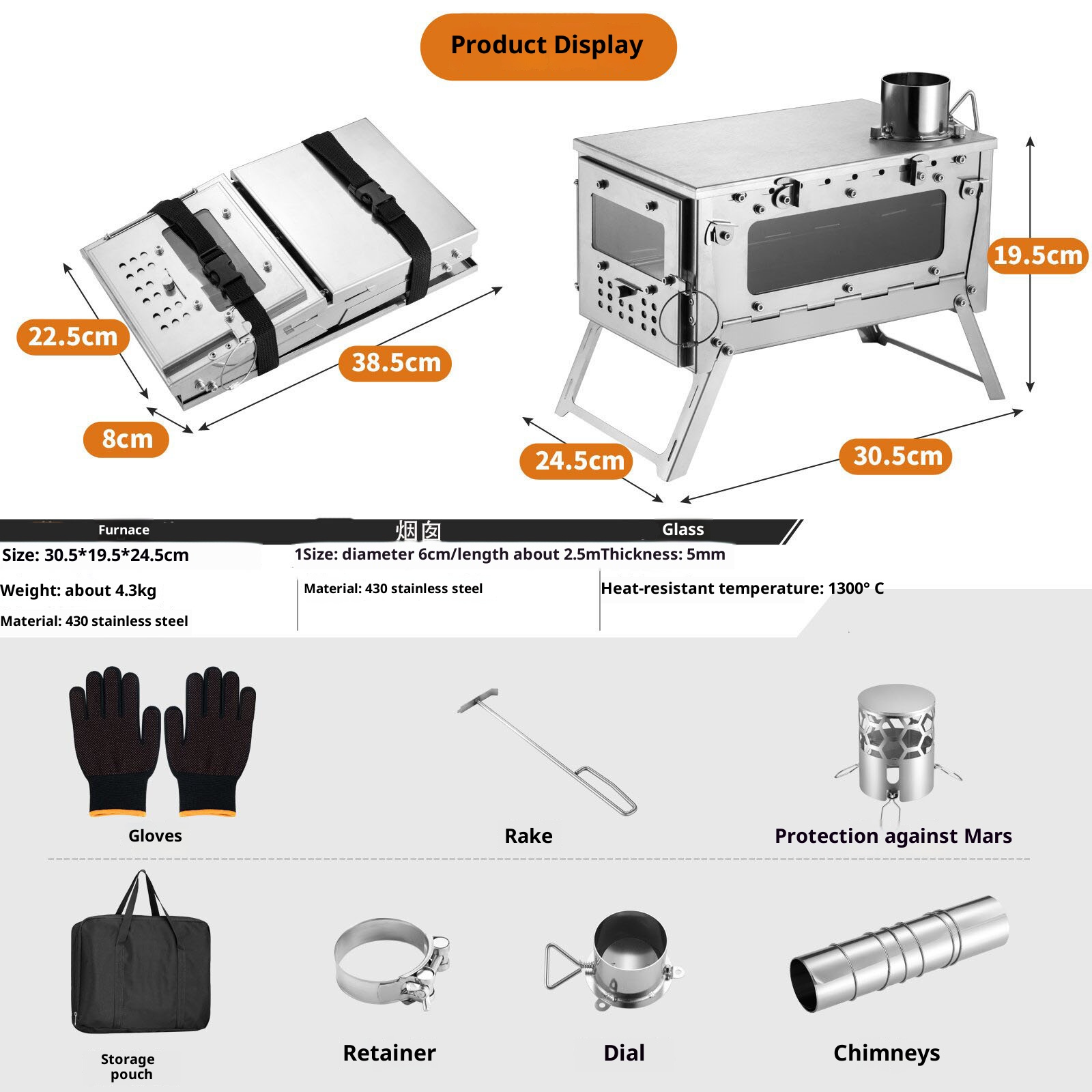 Product Display

22.5cm

38.5cm

8cm

19.5cm

24.5cm

30.5cm

| Furnace | 烟囱 | Glass |
|---|---|---|
| Size: 30.5*19.5*24.5cm | 1Size: diameter 6cm/length about 2.5m | Thickness: 5mm |
| Weight: about 4.3kg | Material: 430 stainless steel | Heat-resistant temperature: 1300° C |
| Material: 430 stainless steel | | |

Gloves

Rake

Protection against Mars

Storage pouch

Retainer

Dial

Chimneys