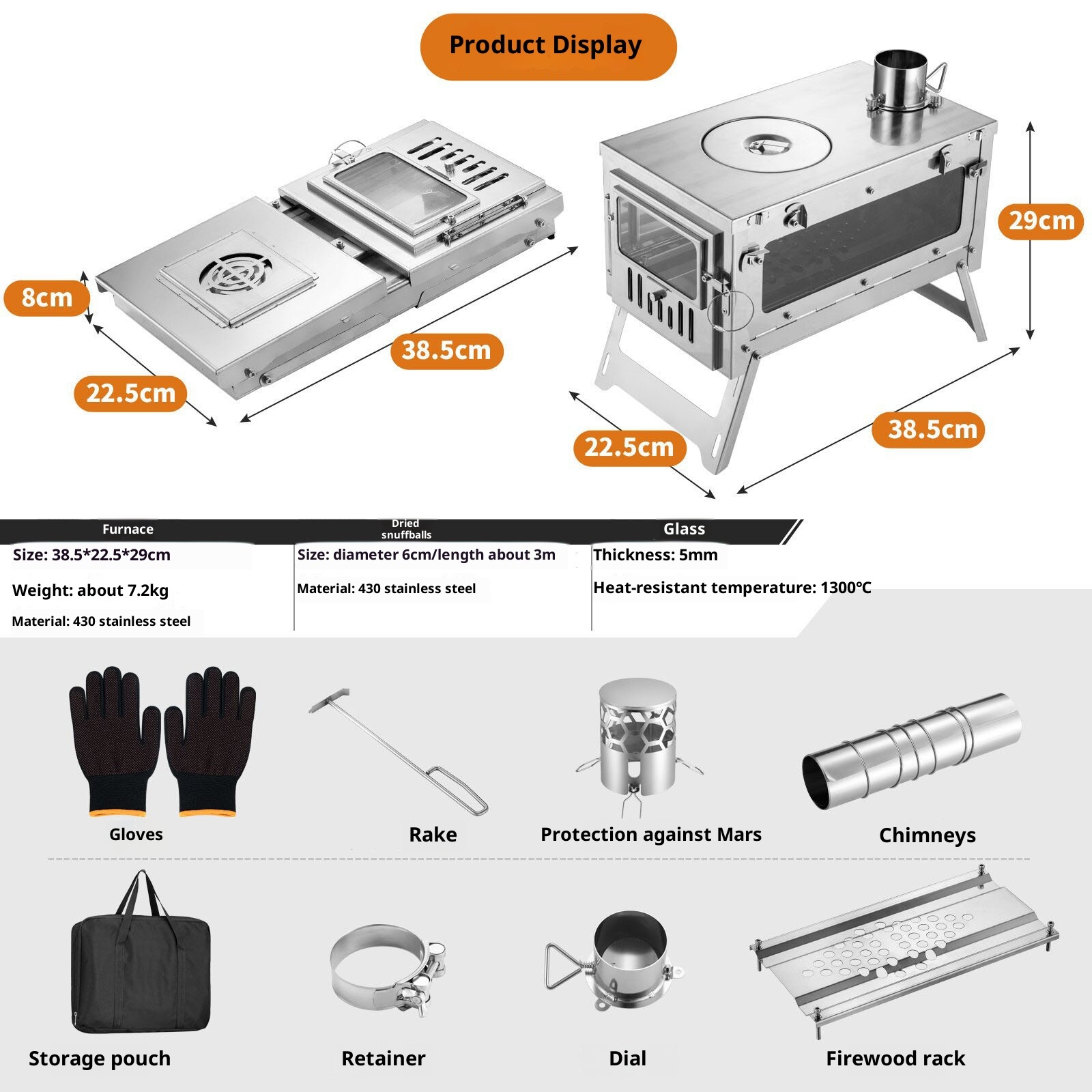 Product Display

8cm

22.5cm

38.5cm

29cm

22.5cm

38.5cm

| Furnace | Dried snuffballs | Glass |
|---|---|---|
| Size: 38.5*22.5*29cm | Size: diameter 6cm/length about 3m | Thickness: 5mm |
| Weight: about 7.2kg | Material: 430 stainless steel | Heat-resistant temperature: 1300℃ |
| Material: 430 stainless steel | | |

Gloves

Rake

Protection against Mars

Chimneys

Storage pouch

Retainer

Dial

Firewood rack