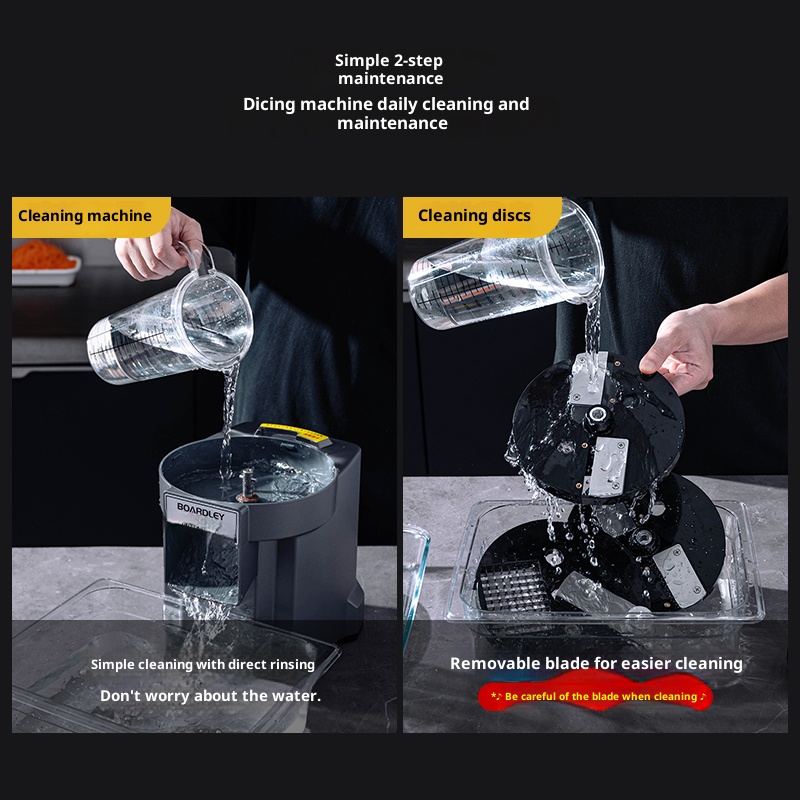 Simple 2-step maintenance

Dicing machine daily cleaning and maintenance

Cleaning machine

BOARDLEY

Simple cleaning with direct rinsing

Don't worry about the water.

Cleaning discs

Removable blade for easier cleaning

*♪ Be careful of the blade when cleaning ♪