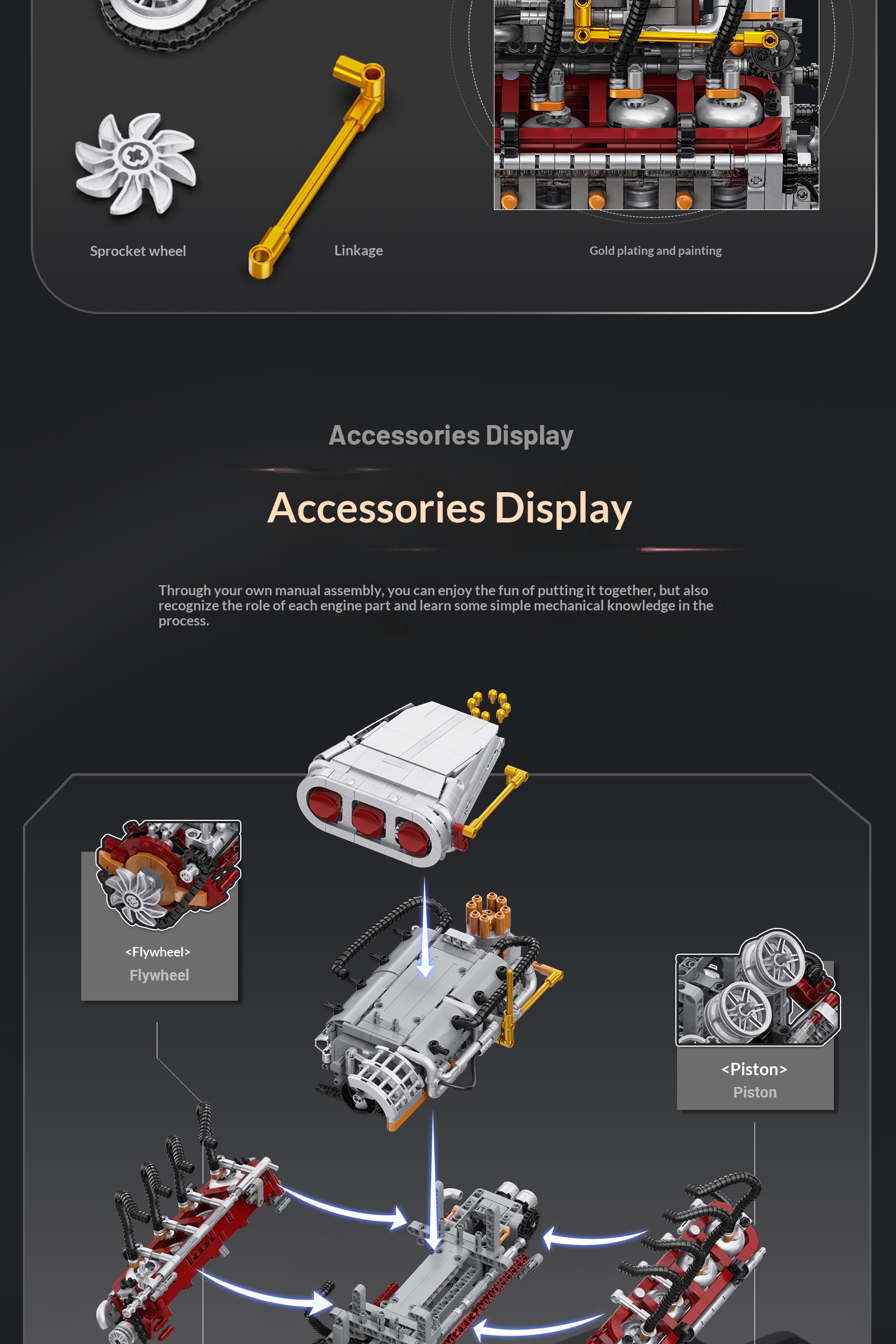 Sprocket wheel

Linkage

Gold plating and painting

Accessories Display

Accessories Display

Through your own manual assembly, you can enjoy the fun of putting it together, but also recognize the role of each engine part and learn some simple mechanical knowledge in the process.

<Flywheel>
Flywheel

<Piston>
Piston