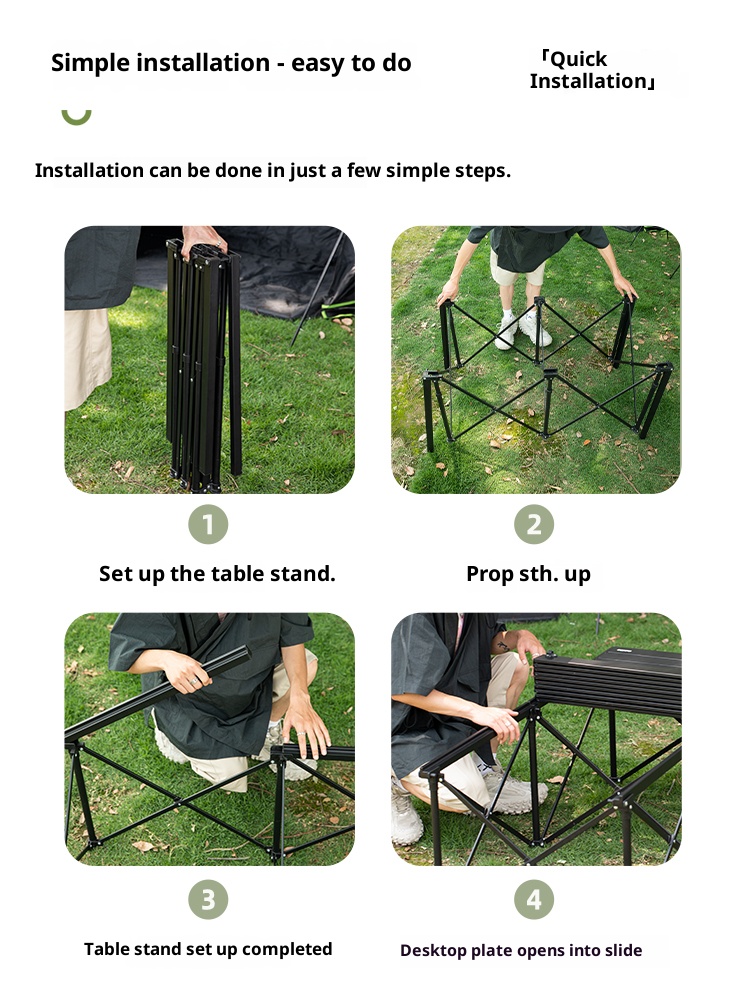 Simple installation - easy to do

「Quick Installation」

Installation can be done in just a few simple steps.

1

Set up the table stand.

2

Prop sth. up

3

Table stand set up completed

4

Desktop plate opens into slide