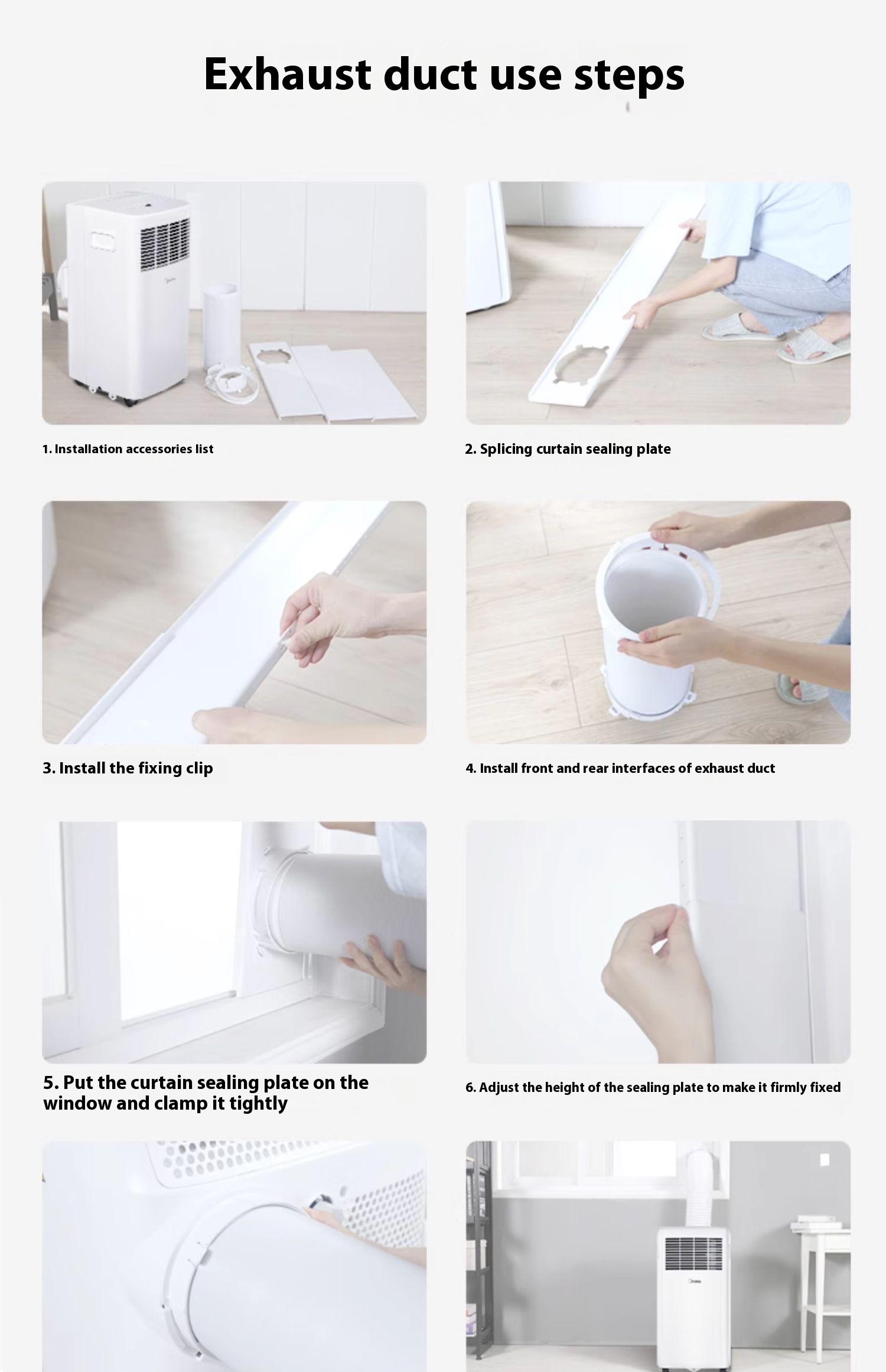 Exhaust duct use steps

1. Installation accessories list

2. Splicing curtain sealing plate

3. Install the fixing clip

4. Install front and rear interfaces of exhaust duct

5. Put the curtain sealing plate on the window and clamp it tightly

6. Adjust the height of the sealing plate to make it firmly fixed