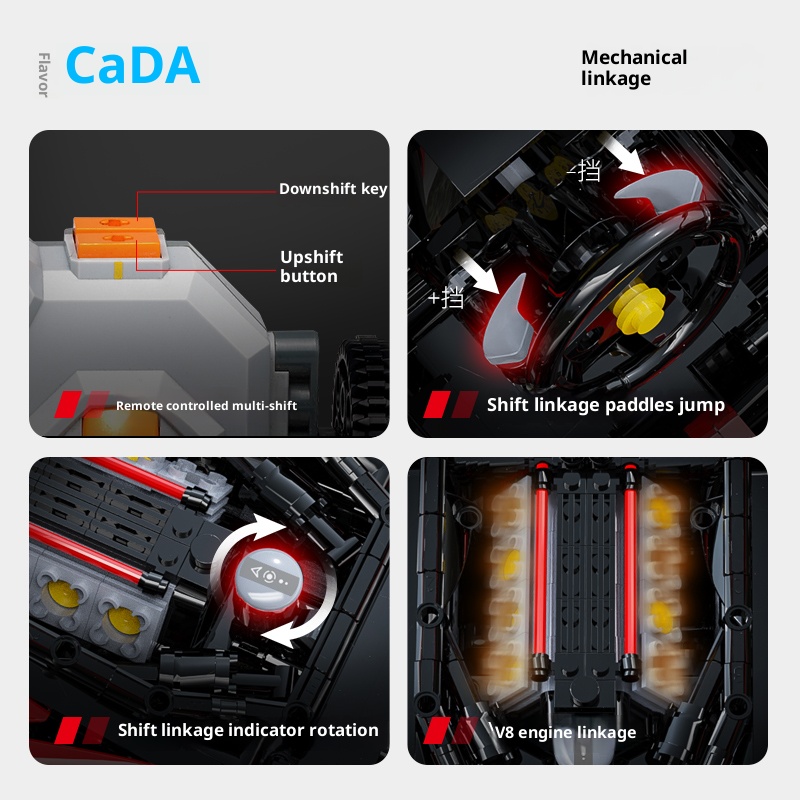 Flavor CaDA

Mechanical linkage

Downshift key

Upshift button

Remote controlled multi-shift

-挡

+挡

Shift linkage paddles jump

Shift linkage indicator rotation

V8 engine linkage