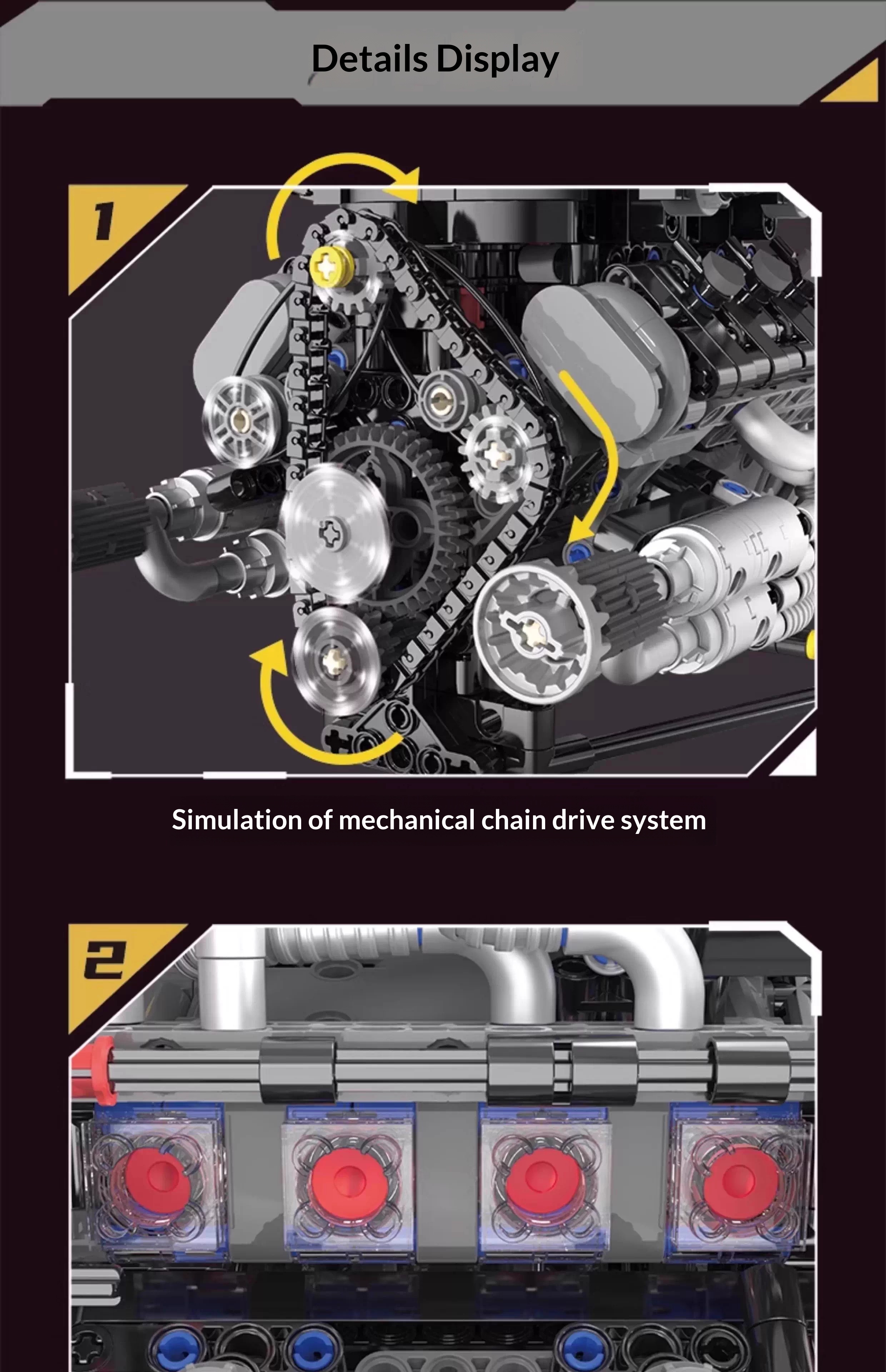 Details Display

1

Simulation of mechanical chain drive system

2