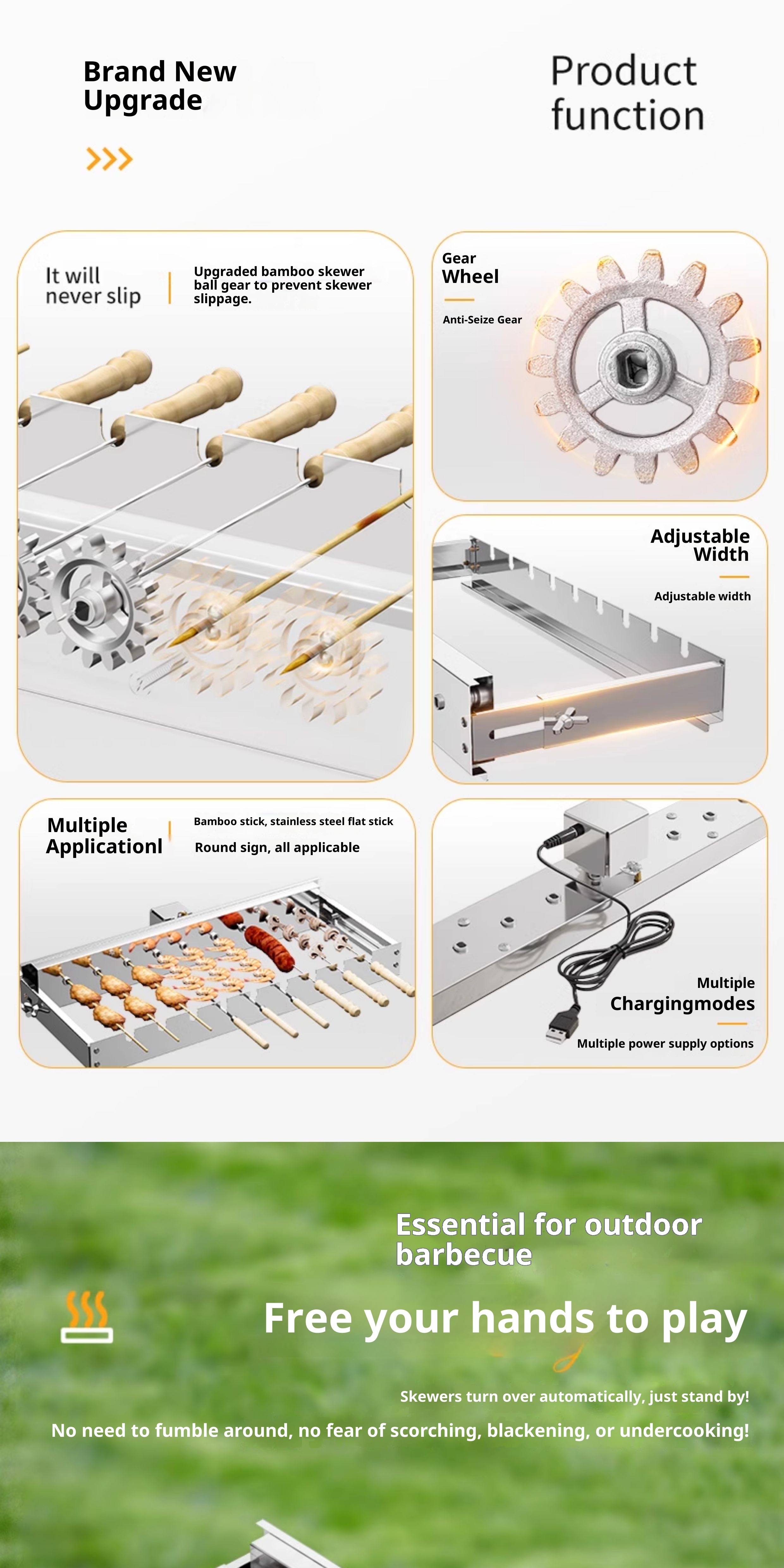 Brand New Upgrade

Product function

It will never slip

Upgraded bamboo skewer ball gear to prevent skewer slippage.

Gear Wheel

Anti-Seize Gear

Adjustable Width

Adjustable width

Multiple Applicationl

Bamboo stick, stainless steel flat stick

Round sign, all applicable

Multiple Chargingmodes

Multiple power supply options

Essential for outdoor barbecue

Free your hands to play

Skewers turn over automatically, just stand by!

No need to fumble around, no fear of scorching, blackening, or undercooking!