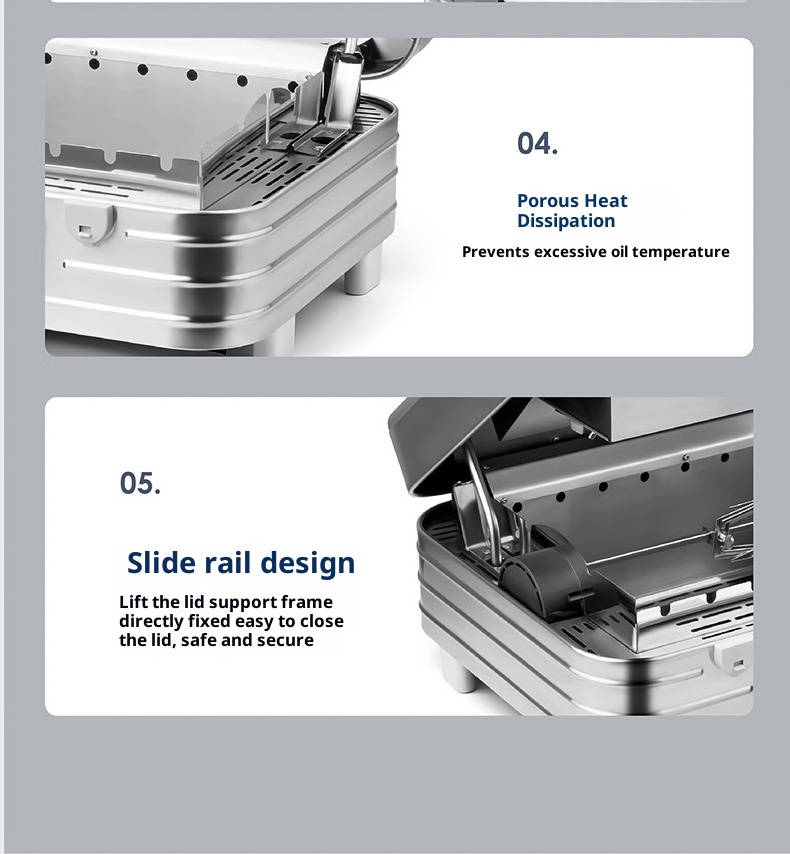 04.

Porous Heat Dissipation

Prevents excessive oil temperature

05.

Slide rail design

Lift the lid support frame directly fixed easy to close the lid, safe and secure