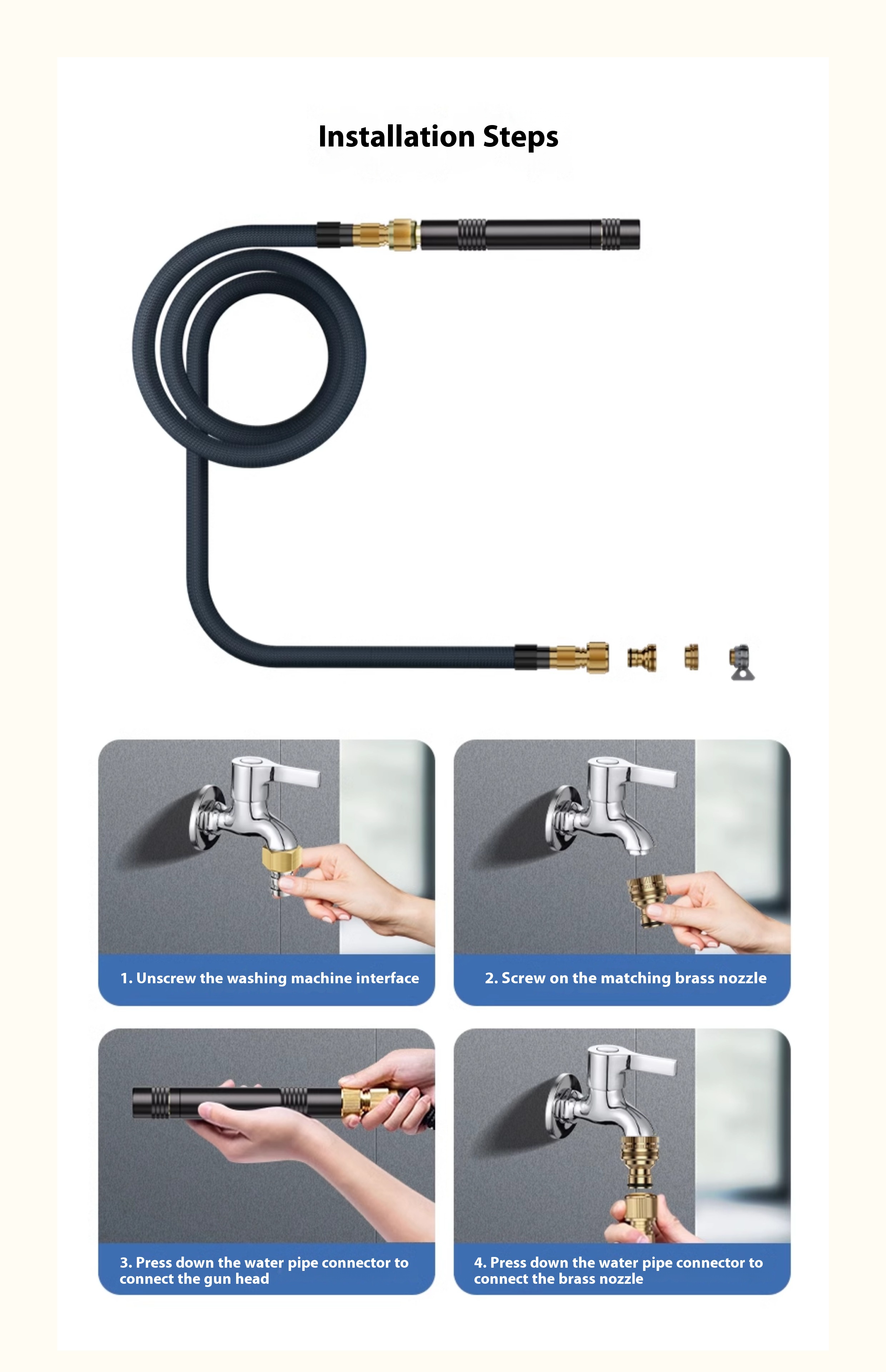 Installation Steps

1. Unscrew the washing machine interface

2. Screw on the matching brass nozzle

3. Press down the water pipe connector to connect the gun head

4. Press down the water pipe connector to connect the brass nozzle