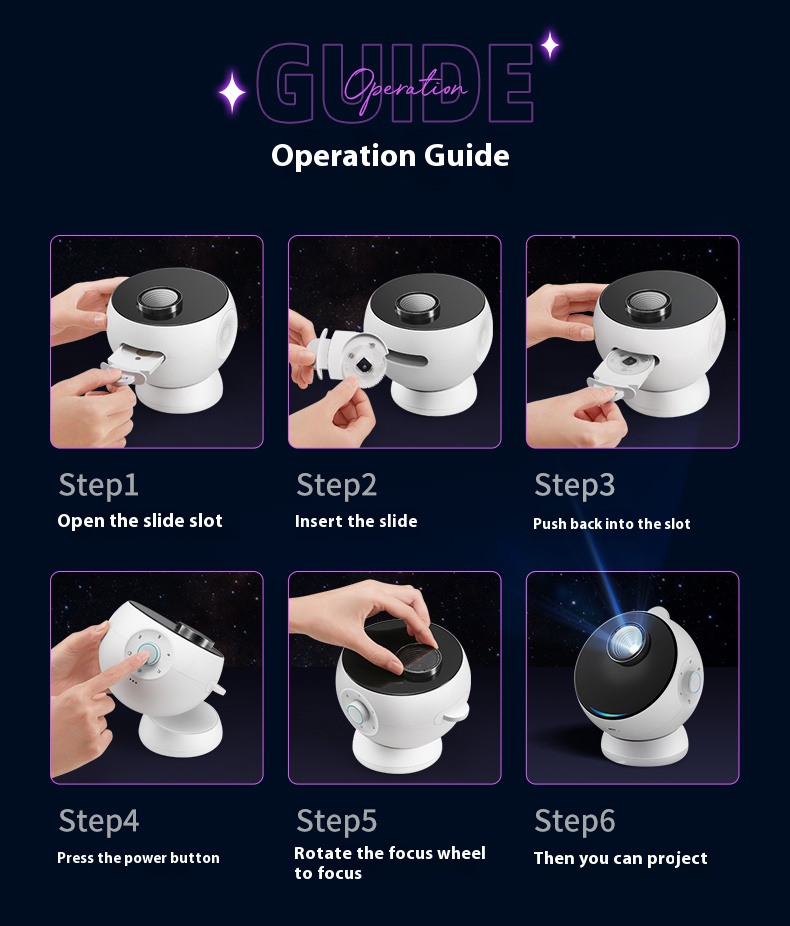 GUIDE
Operation
Operation Guide

Step1
Open the slide slot

Step2
Insert the slide

Step3
Push back into the slot

Step4
Press the power button

Step5
Rotate the focus wheel to focus

Step6
Then you can project