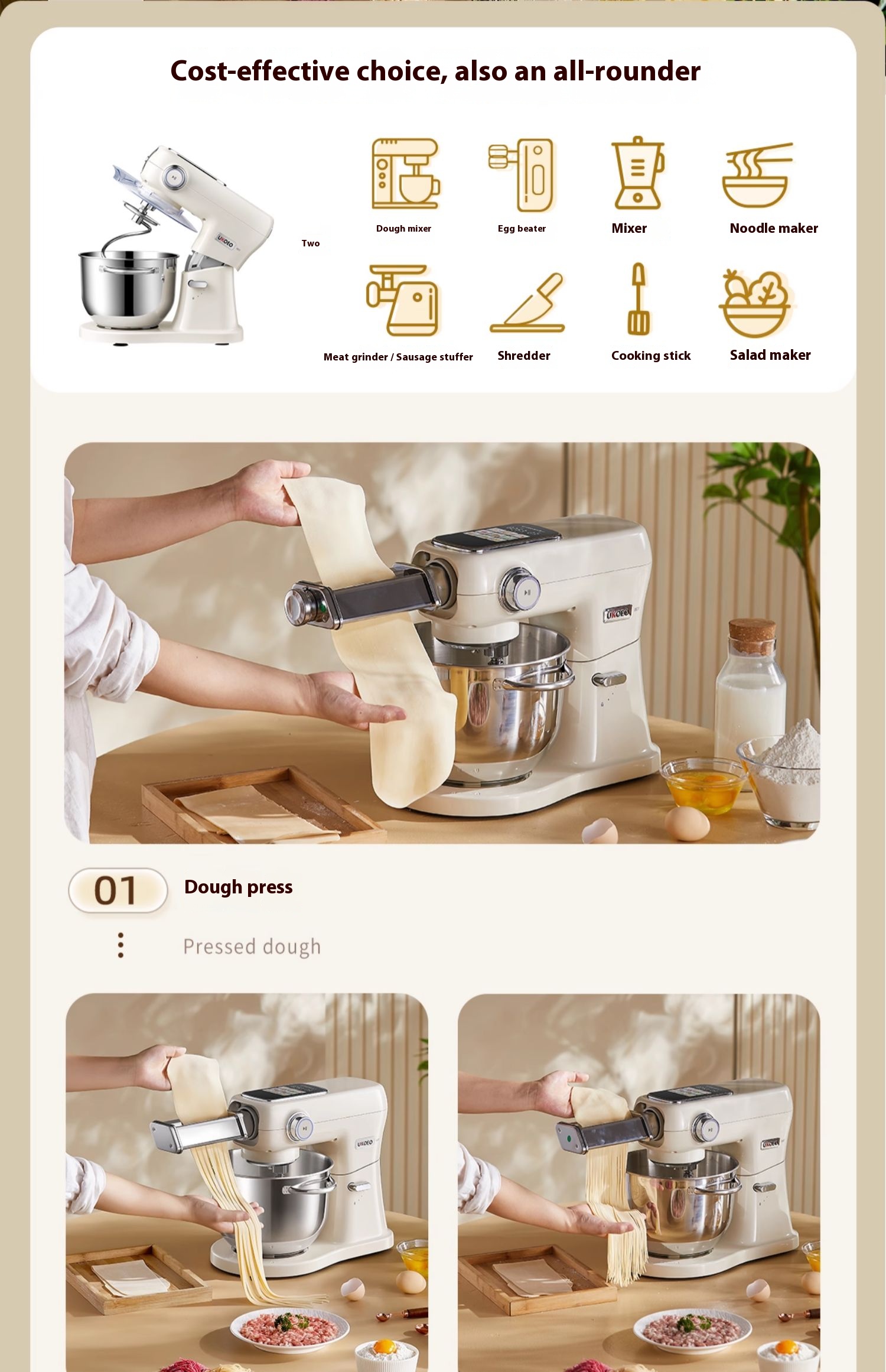 Cost-effective choice, also an all-rounder

UKOEO

Two

Dough mixer

Egg beater

Mixer

Noodle maker

Meat grinder / Sausage stuffer

Shredder

Cooking stick

Salad maker

UKOEO

01

Dough press

Pressed dough

UKOEO

UKOEO