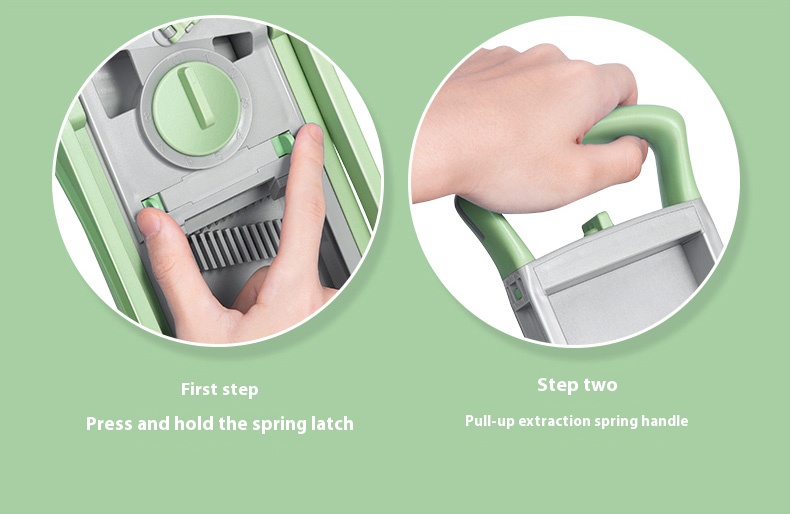 First step

Press and hold the spring latch

Step two

Pull-up extraction spring handle