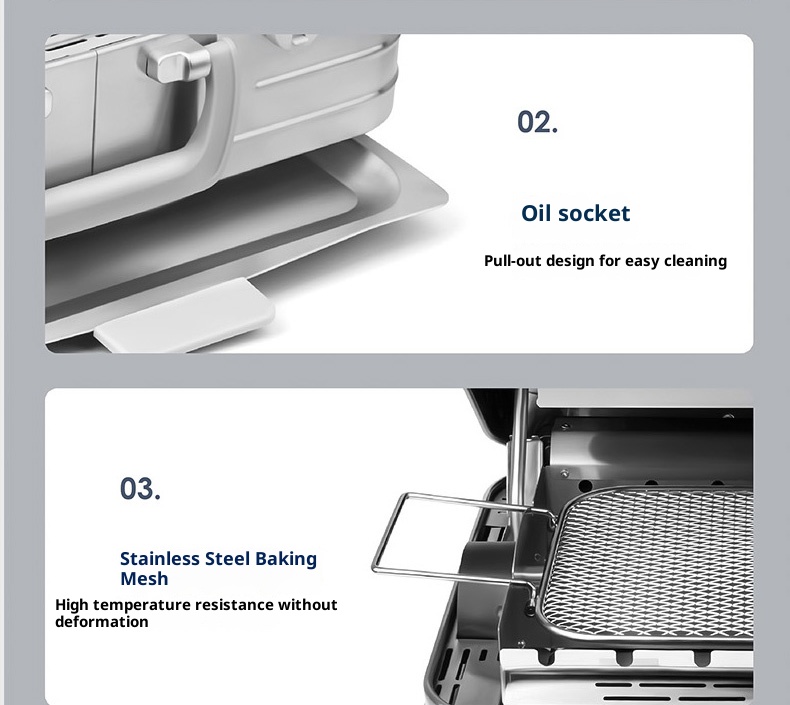 02.

Oil socket

Pull-out design for easy cleaning

03.

Stainless Steel Baking Mesh

High temperature resistance without deformation