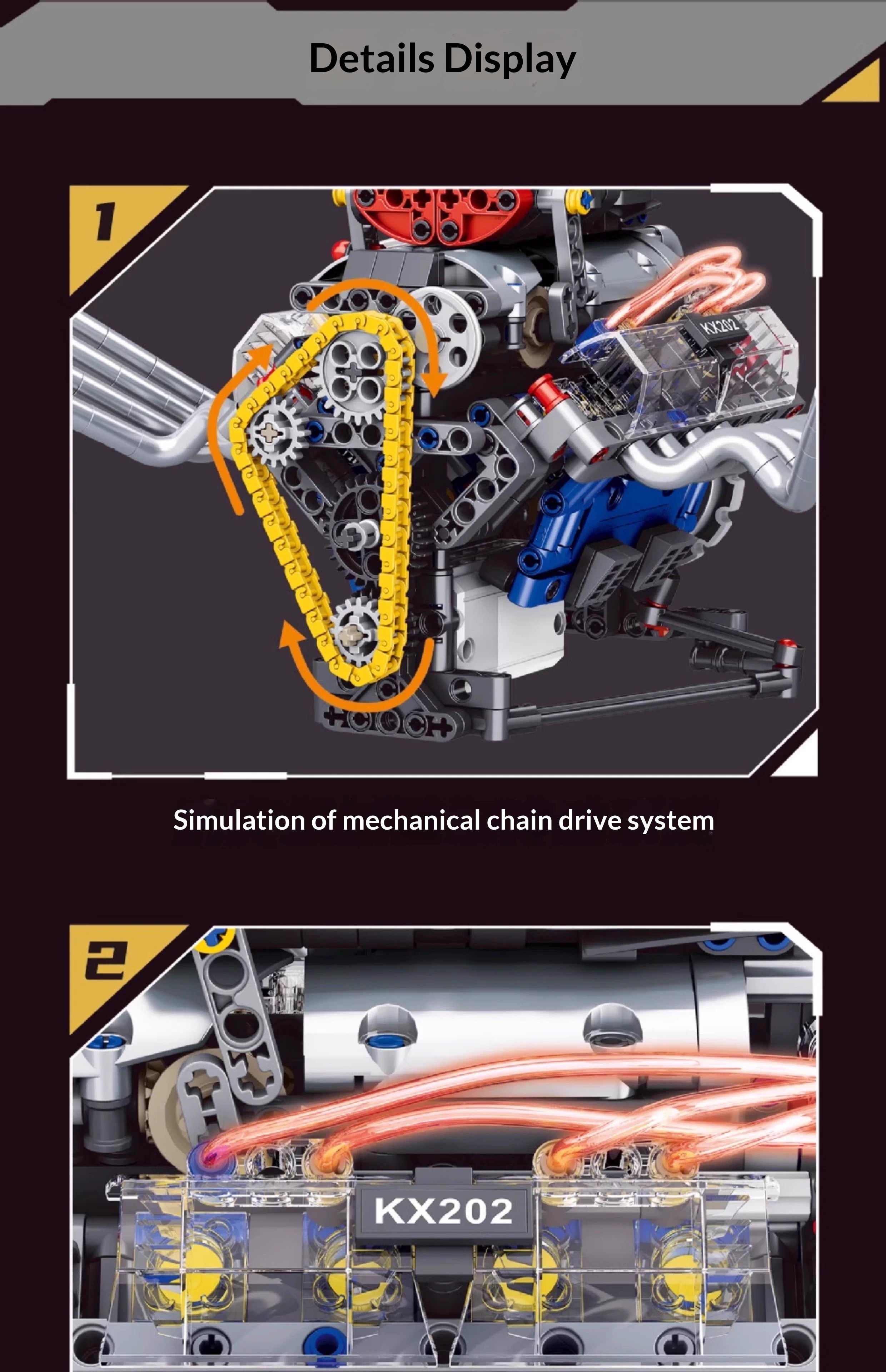 Details Display

1

KX202

Simulation of mechanical chain drive system

2

KX202