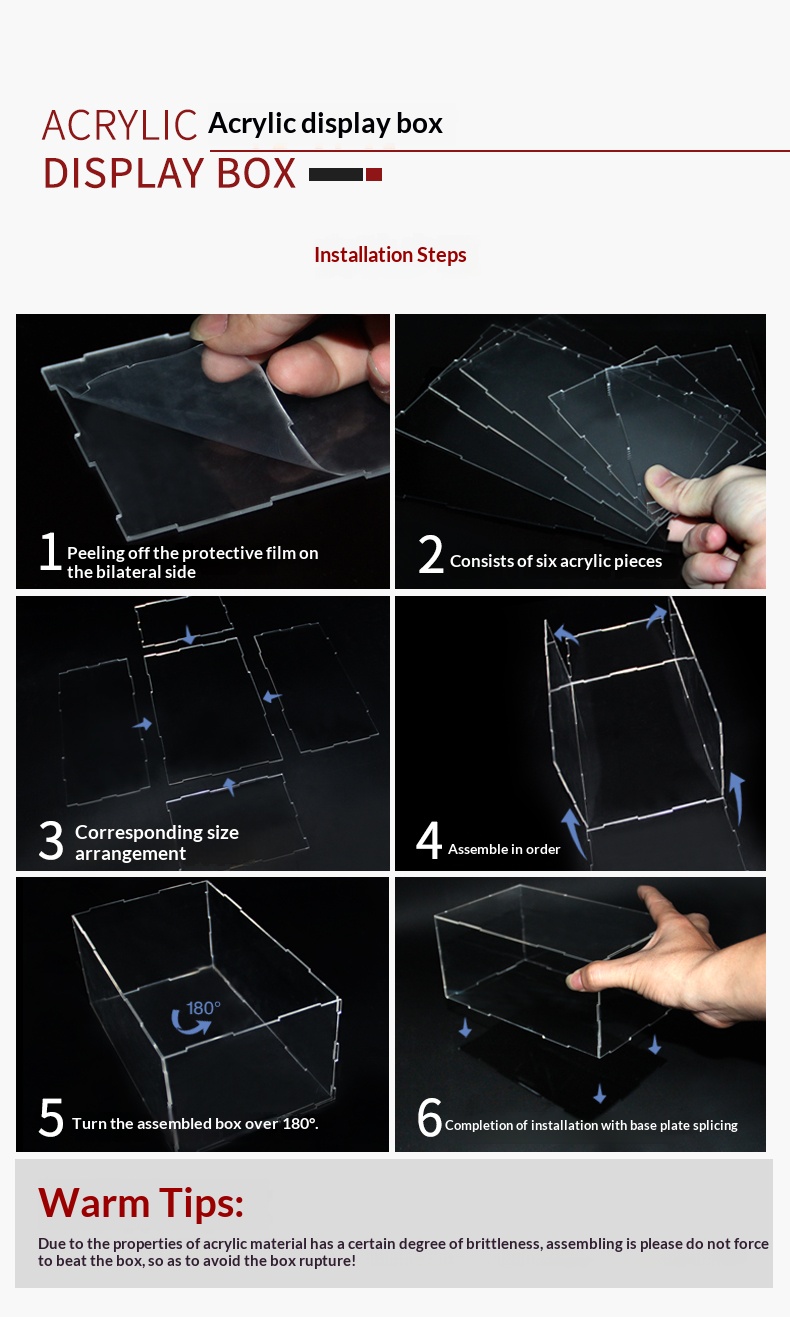 ACRYLIC DISPLAY BOX Acrylic display box

Installation Steps

1 Peeling off the protective film on the bilateral side

2 Consists of six acrylic pieces

3 Corresponding size arrangement

4 Assemble in order

180°

5 Turn the assembled box over 180°.

6 Completion of installation with base plate splicing

Warm Tips:

Due to the properties of acrylic material has a certain degree of brittleness, assembling is please do not force to beat the box, so as to avoid the box rupture!