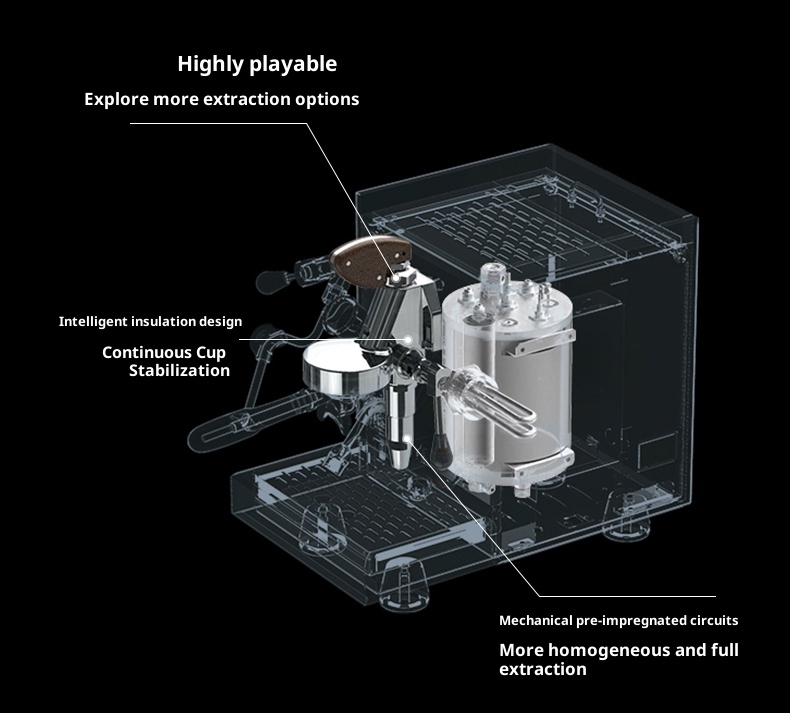 Highly playable

Explore more extraction options

Intelligent insulation design

Continuous Cup Stabilization

Mechanical pre-impregnated circuits

More homogeneous and full extraction