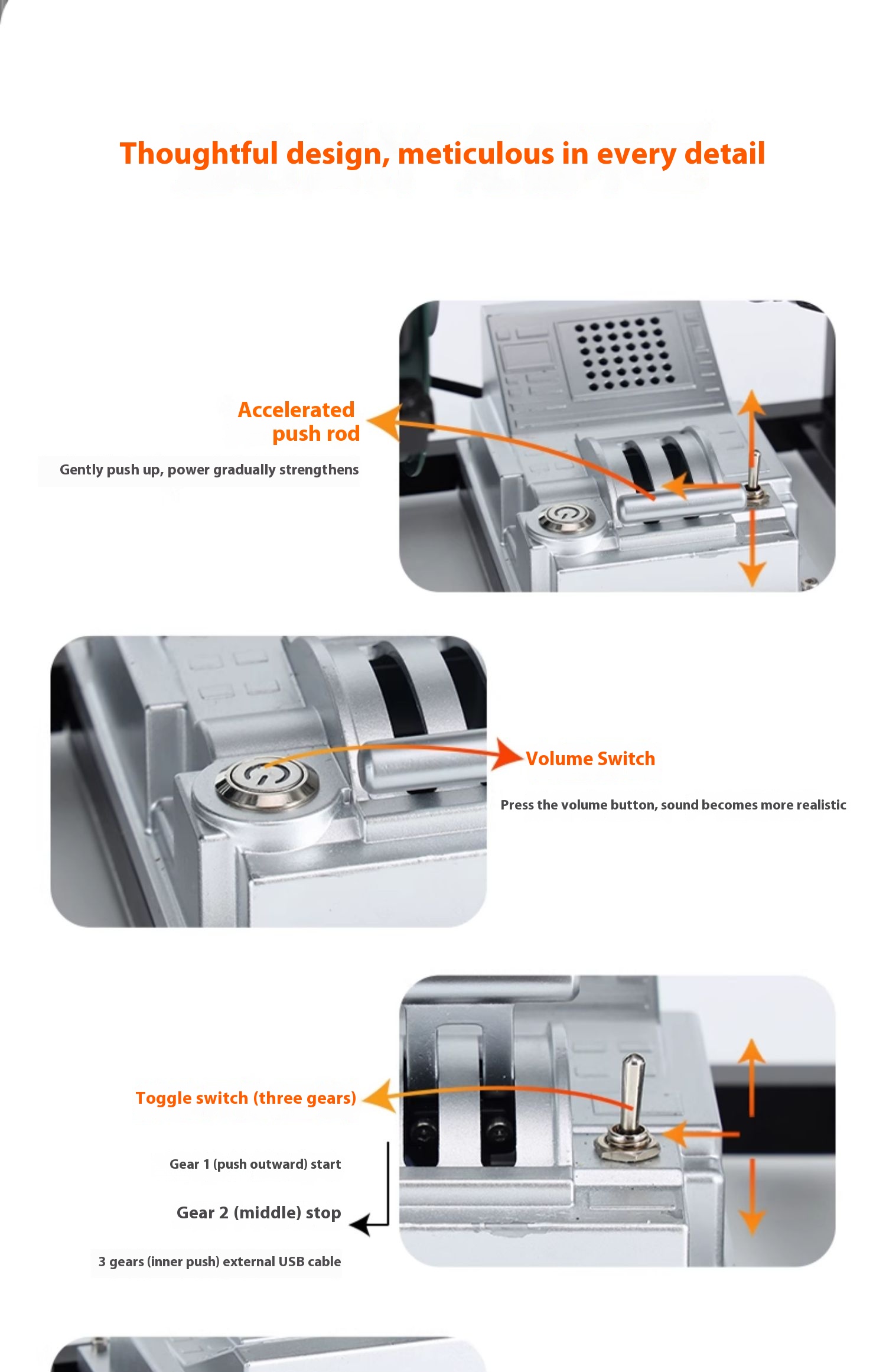 Thoughtful design, meticulous in every detail

Accelerated push rod

Gently push up, power gradually strengthens

Volume Switch

Press the volume button, sound becomes more realistic

Toggle switch (three gears)

Gear 1 (push outward) start

Gear 2 (middle) stop

3 gears (inner push) external USB cable