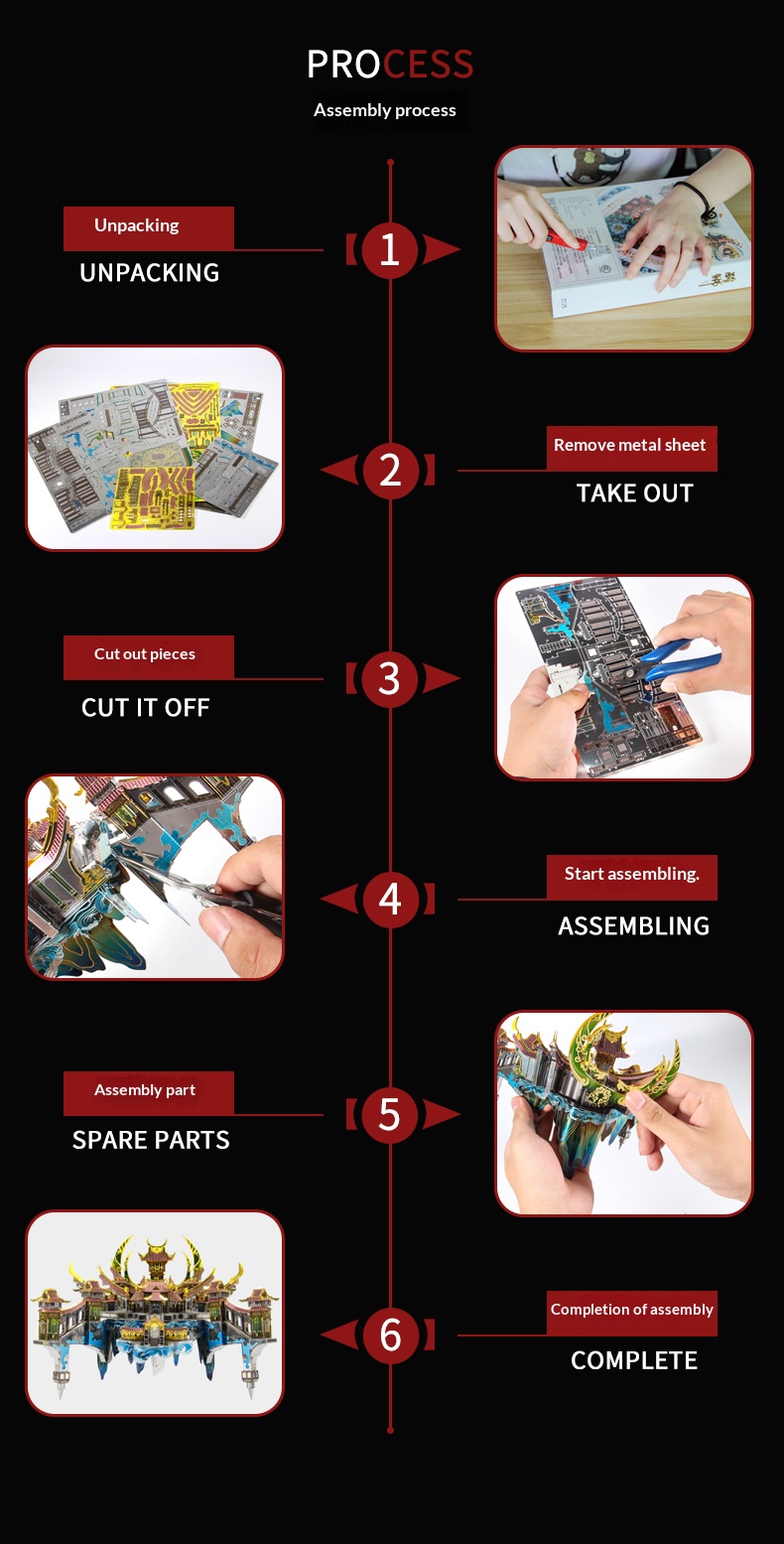 PROCESS
Assembly process

Unpacking
UNPACKING
1

2
Remove metal sheet
TAKE OUT

Cut out pieces
CUT IT OFF
3

4
Start assembling.
ASSEMBLING

Assembly part
SPARE PARTS
5

6
Completion of assembly
COMPLETE