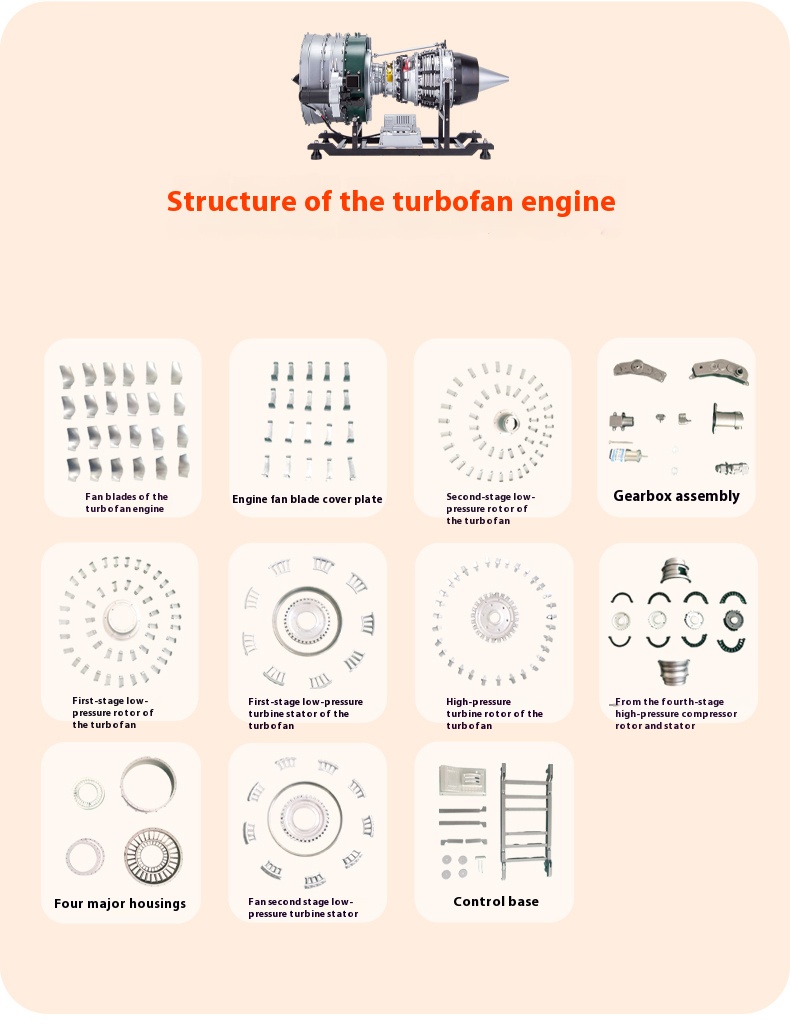 Structure of the turbofan engine

Fan blades of the turbofan engine

Engine fan blade cover plate

Second-stage low-pressure rotor of the turbofan

Gearbox assembly

First-stage low-pressure rotor of the turbofan

First-stage low-pressure turbine stator of the turbofan

High-pressure turbine rotor of the turbofan

From the fourth-stage high-pressure compressor rotor and stator

Four major housings

Fan second stage low-pressure turbine stator

Control base