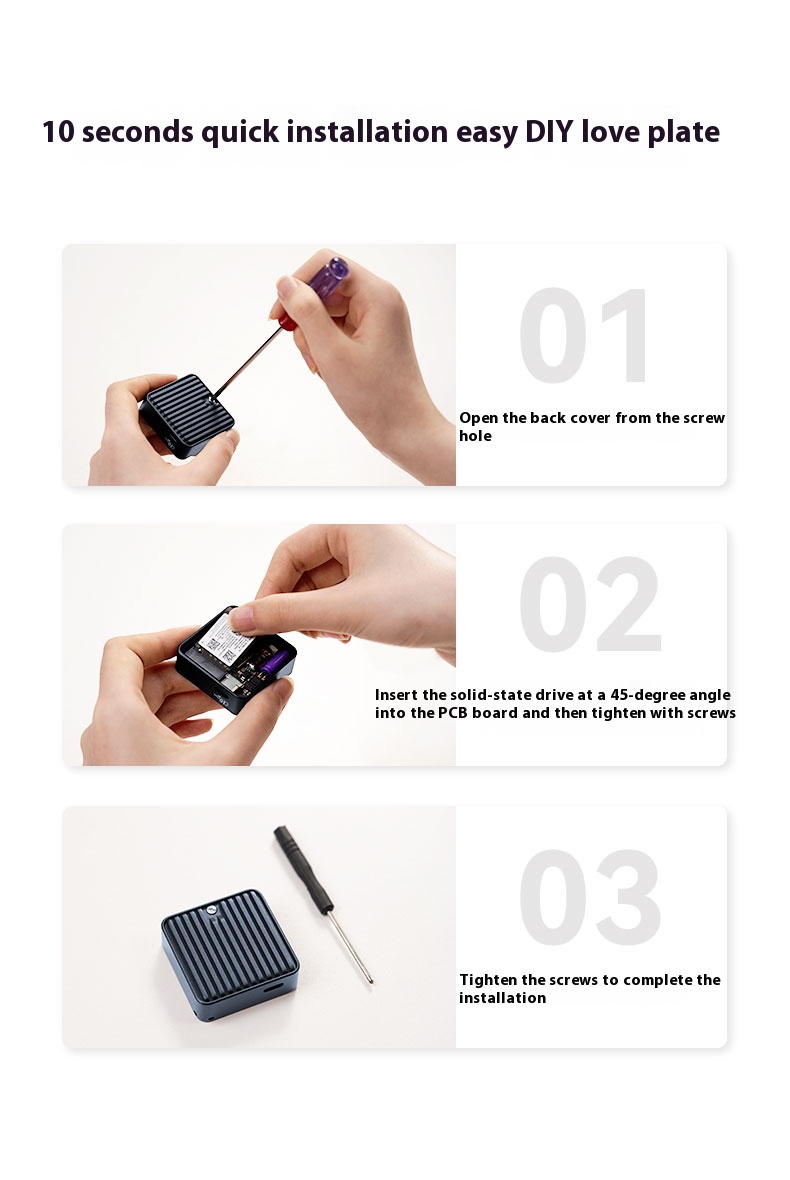 10 seconds quick installation easy DIY love plate

01

Open the back cover from the screw hole

02

Insert the solid-state drive at a 45-degree angle into the PCB board and then tighten with screws

03

Tighten the screws to complete the installation