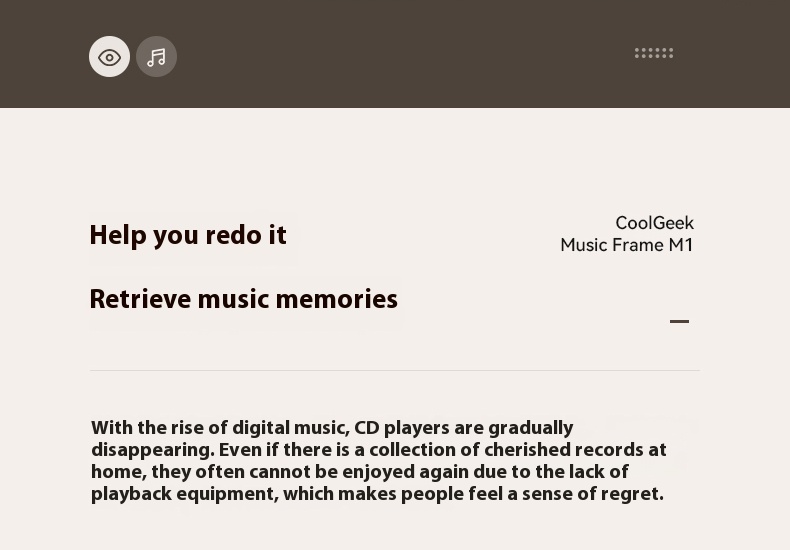 Help you redo it

Retrieve music memories

CoolGeek
Music Frame M1

With the rise of digital music, CD players are gradually disappearing. Even if there is a collection of cherished records at home, they often cannot be enjoyed again due to the lack of playback equipment, which makes people feel a sense of regret.