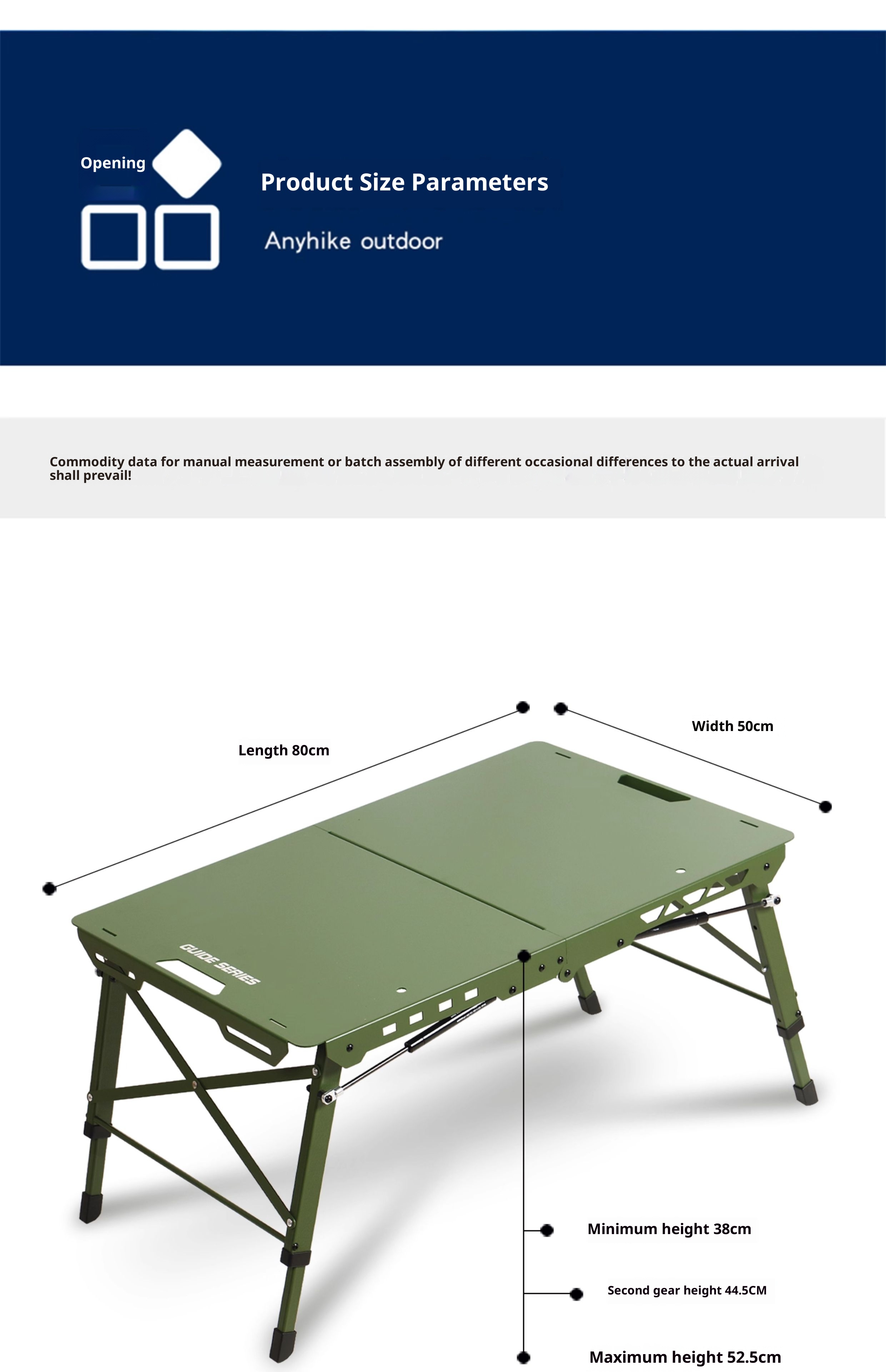 Opening

Product Size Parameters

Anyhike outdoor

Commodity data for manual measurement or batch assembly of different occasional differences to the actual arrival shall prevail!

Length 80cm

Width 50cm

GUIDE SERIES

Minimum height 38cm

Second gear height 44.5CM

Maximum height 52.5cm