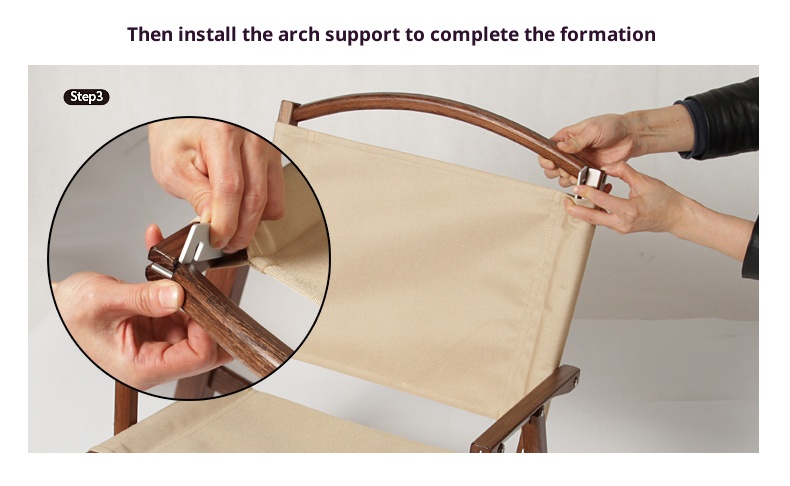 Then install the arch support to complete the formation

Step3