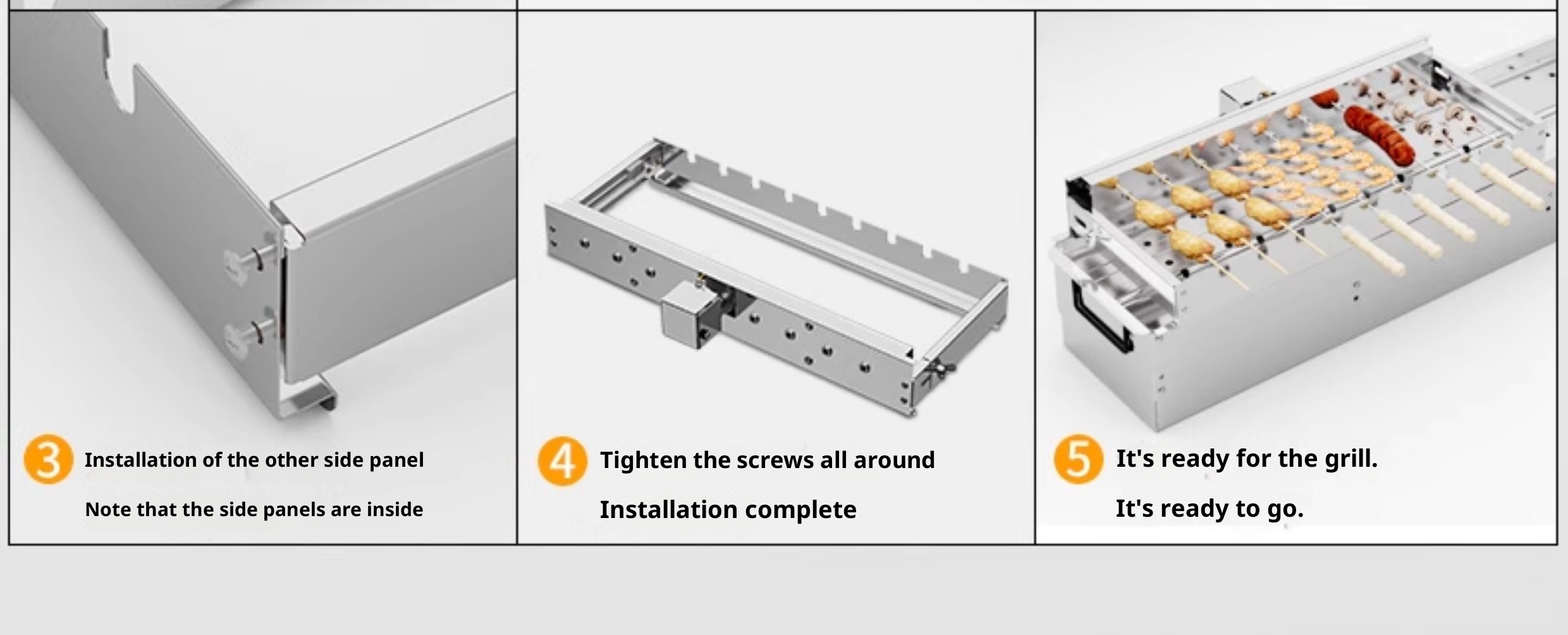 3 Installation of the other side panel

Note that the side panels are inside

4 Tighten the screws all around

Installation complete

5 It's ready for the grill.

It's ready to go.