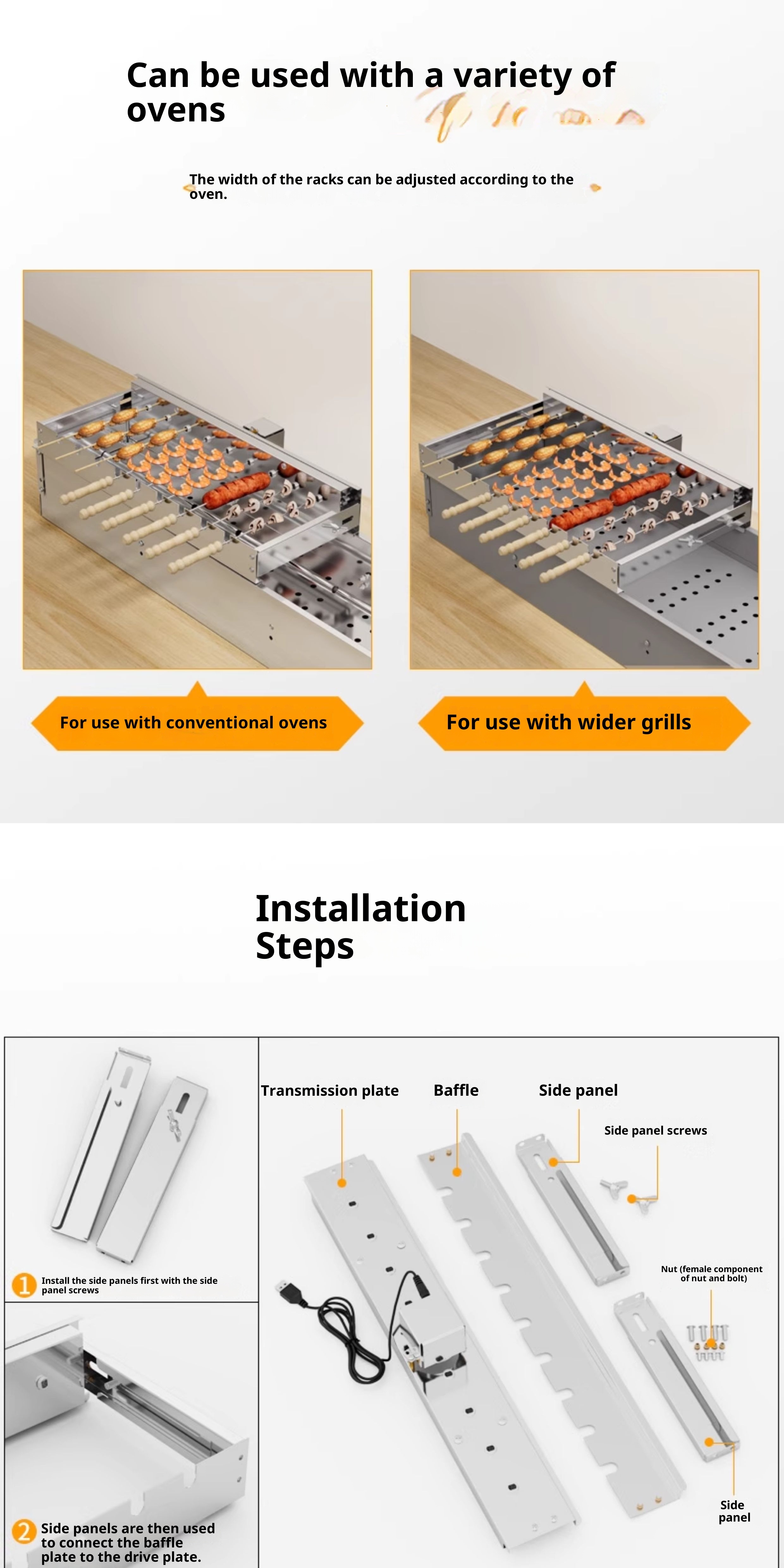 Can be used with a variety of ovens

The width of the racks can be adjusted according to the oven.

For use with conventional ovens

For use with wider grills

Installation Steps

1 Install the side panels first with the side panel screws

2 Side panels are then used to connect the baffle plate to the drive plate.

Transmission plate

Baffle

Side panel

Side panel screws

Nut (female component of nut and bolt)

Side panel