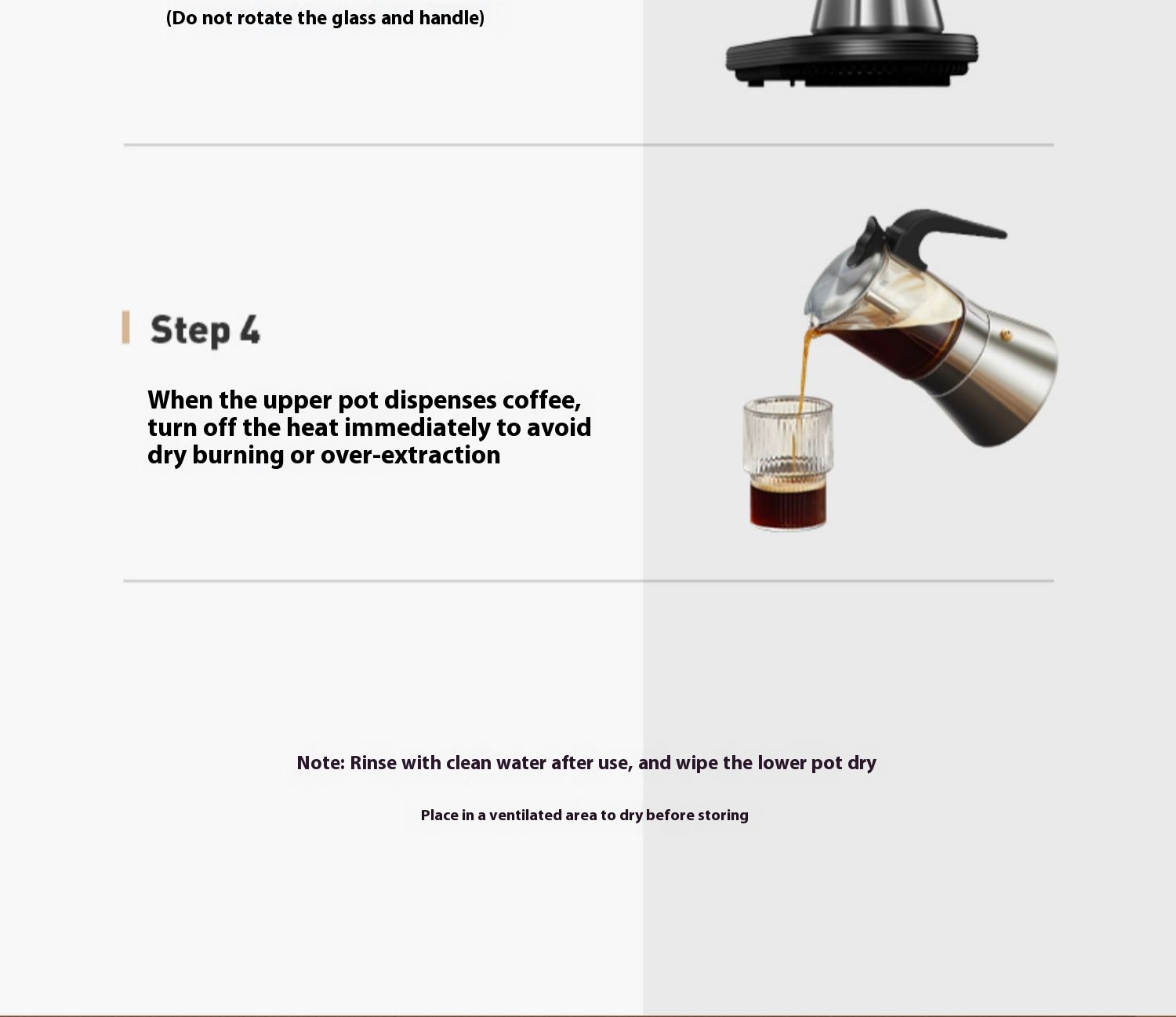 (Do not rotate the glass and handle)

Step 4

When the upper pot dispenses coffee, turn off the heat immediately to avoid dry burning or over-extraction

Note: Rinse with clean water after use, and wipe the lower pot dry

Place in a ventilated area to dry before storing