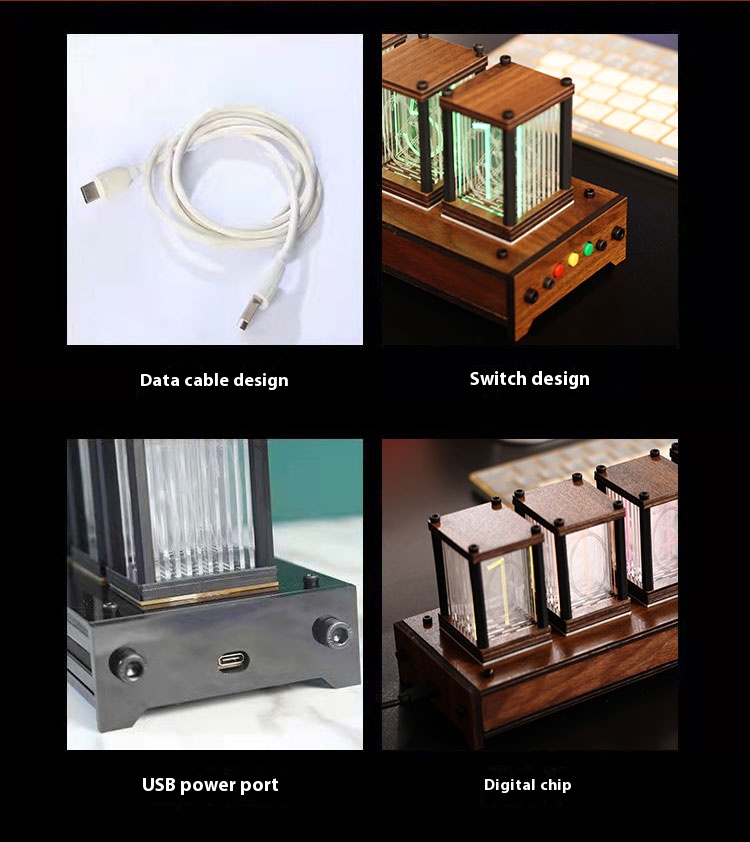 Data cable design

Switch design

USB power port

Digital chip