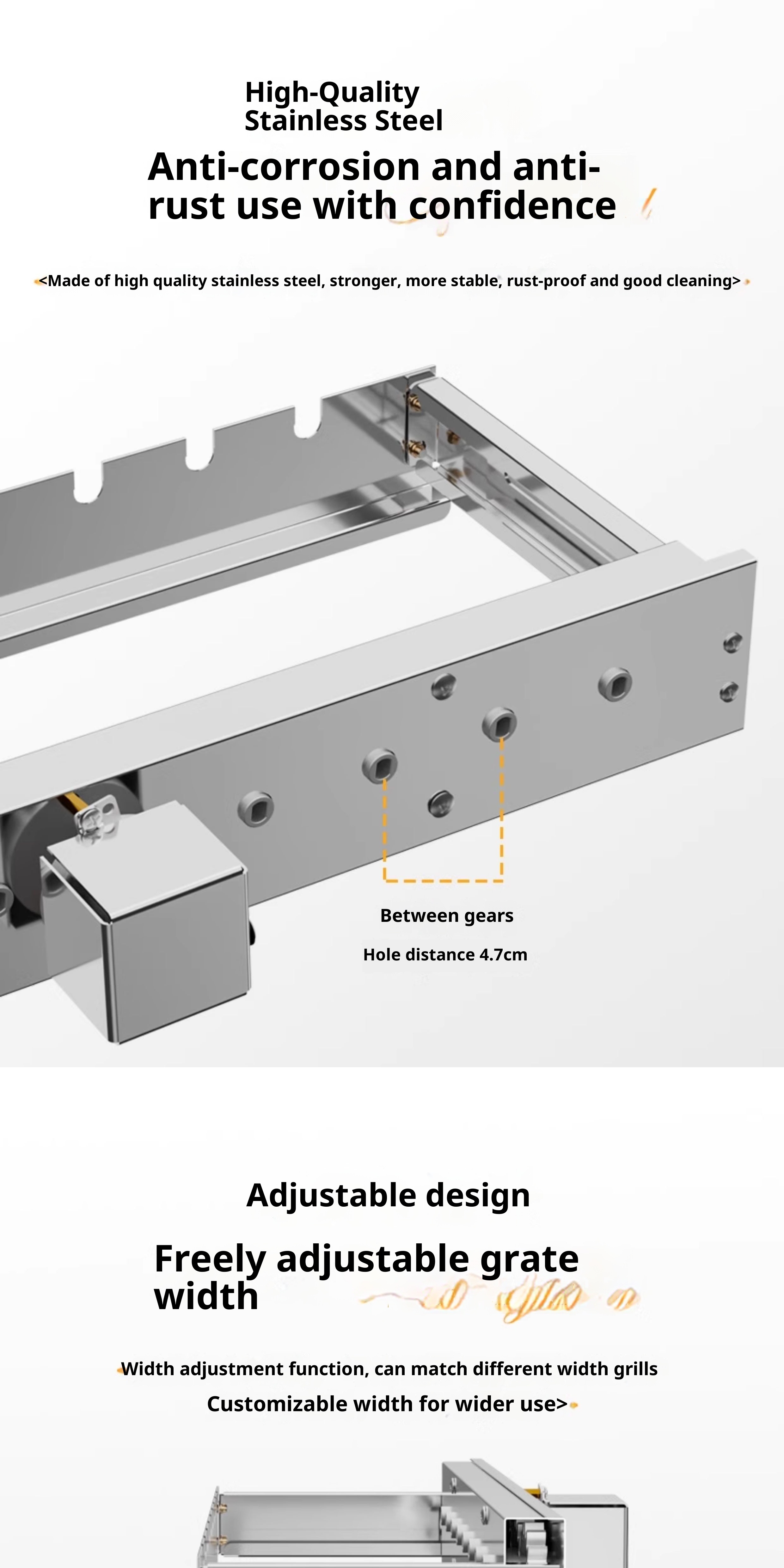 High-Quality Stainless Steel

Anti-corrosion and anti-rust use with confidence

<Made of high quality stainless steel, stronger, more stable, rust-proof and good cleaning>

Between gears

Hole distance 4.7cm

Adjustable design

Freely adjustable grate width

Width adjustment function, can match different width grills

Customizable width for wider use>