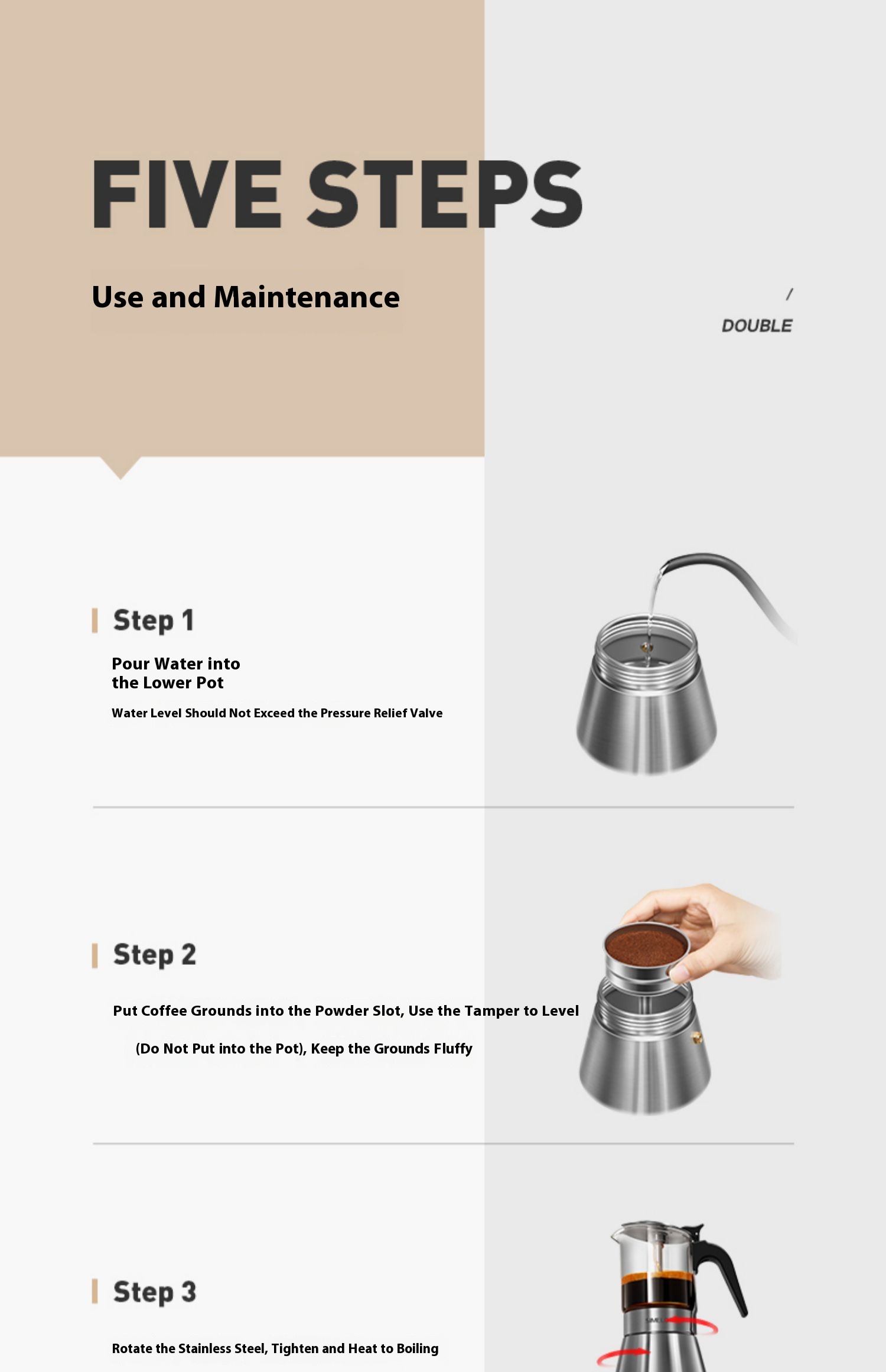 FIVE STEPS

Use and Maintenance

/
DOUBLE

Step 1

Pour Water into the Lower Pot

Water Level Should Not Exceed the Pressure Relief Valve

Step 2

Put Coffee Grounds into the Powder Slot, Use the Tamper to Level

(Do Not Put into the Pot), Keep the Grounds Fluffy

Step 3

Rotate the Stainless Steel, Tighten and Heat to Boiling