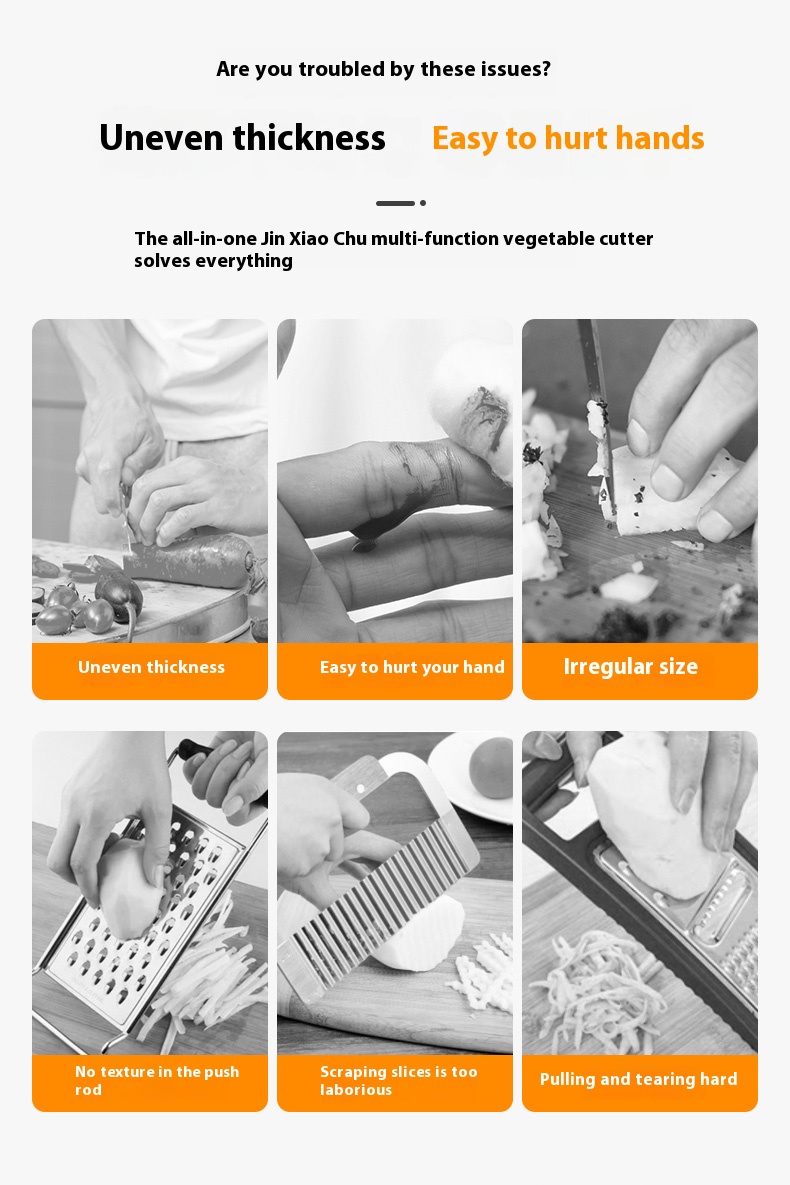 Are you troubled by these issues?

Uneven thickness Easy to hurt hands

The all-in-one Jin Xiao Chu multi-function vegetable cutter solves everything

Uneven thickness

Easy to hurt your hand

Irregular size

No texture in the push rod

Scraping slices is too laborious

Pulling and tearing hard