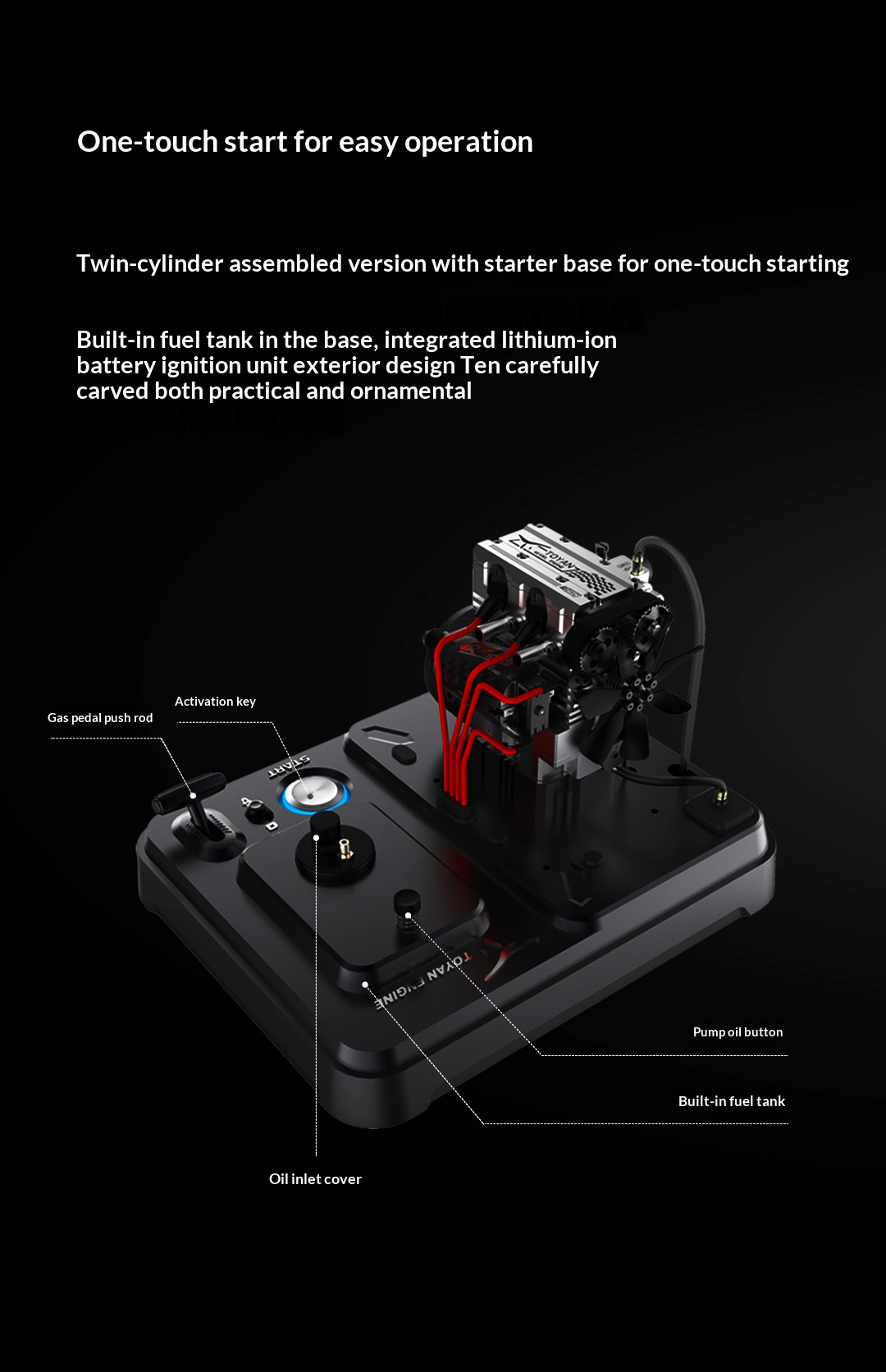 One-touch start for easy operation

Twin-cylinder assembled version with starter base for one-touch starting

Built-in fuel tank in the base, integrated lithium-ion battery ignition unit exterior design Ten carefully carved both practical and ornamental

TOYAN

Activation key

Gas pedal push rod

START

TOYAN ENGINE

Pump oil button

Built-in fuel tank

Oil inlet cover