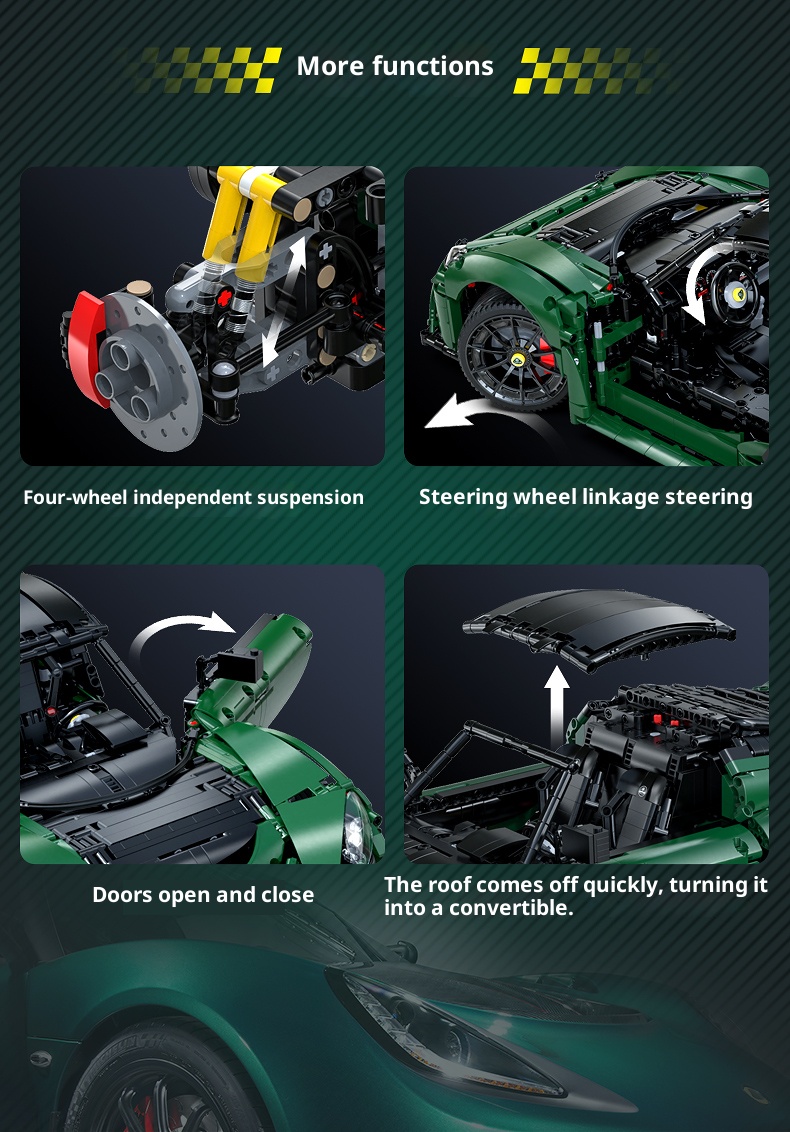 More functions

Four-wheel independent suspension

Steering wheel linkage steering

Doors open and close

The roof comes off quickly, turning it into a convertible.