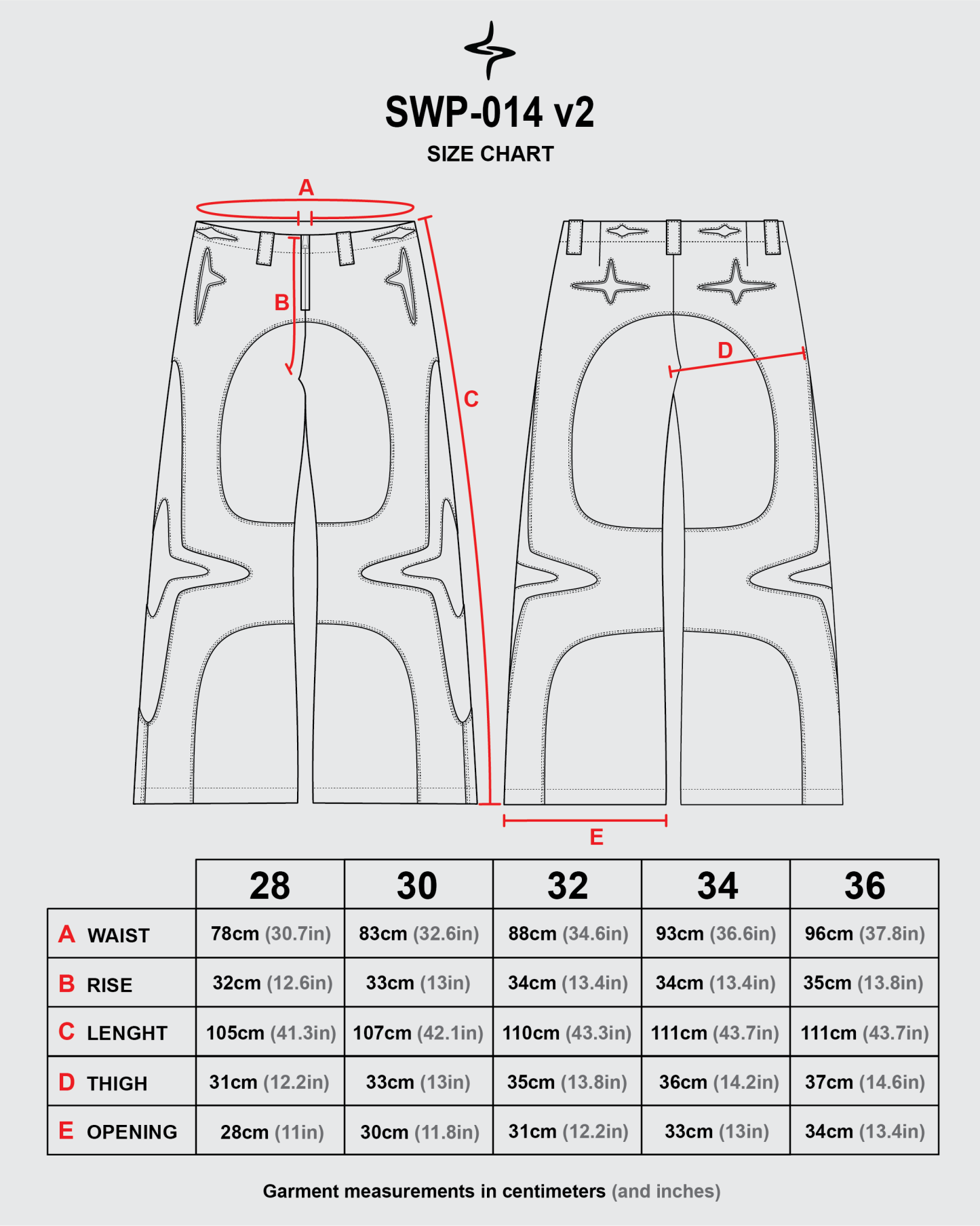 SWP-014 v2
SIZE CHART

A
B
C
D
E

| | 28 | 30 | 32 | 34 | 36 |
|---|---|---|---|---|---|
| A WAIST | 78cm (30.7in) | 83cm (32.6in) | 88cm (34.6in) | 93cm (36.6in) | 96cm (37.8in) |
| B RISE | 32cm (12.6in) | 33cm (13in) | 34cm (13.4in) | 34cm (13.4in) | 35cm (13.8in) |
| C LENGHT | 105cm (41.3in) | 107cm (42.1in) | 110cm (43.3in) | 111cm (43.7in) | 111cm (43.7in) |
| D THIGH | 31cm (12.2in) | 33cm (13in) | 35cm (13.8in) | 36cm (14.2in) | 37cm (14.6in) |
| E OPENING | 28cm (11in) | 30cm (11.8in) | 31cm (12.2in) | 33cm (13in) | 34cm (13.4in) |

Garment measurements in centimeters (and inches)